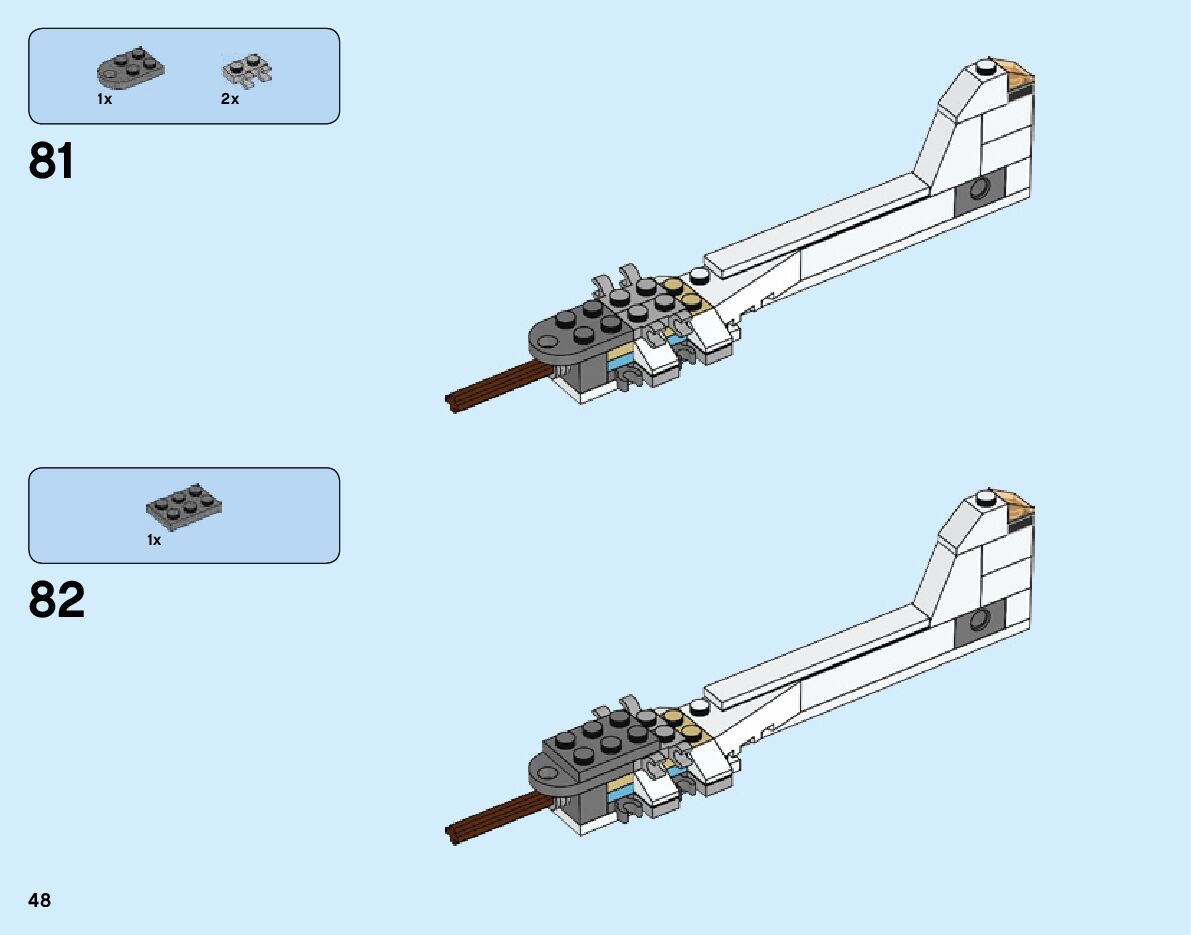 1x 2x

81

1x

82

48