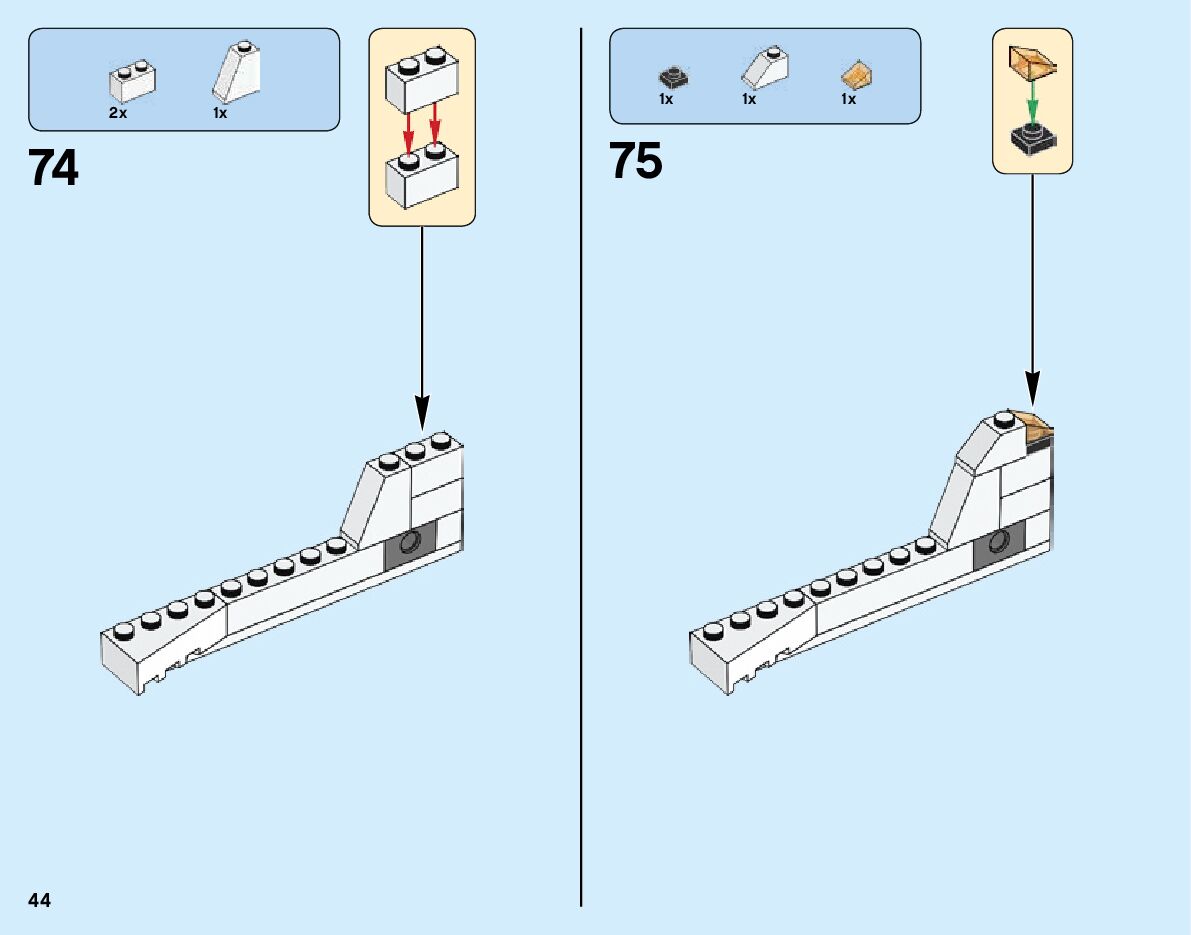 2x 1x

74

1x 1x 1x

75

44