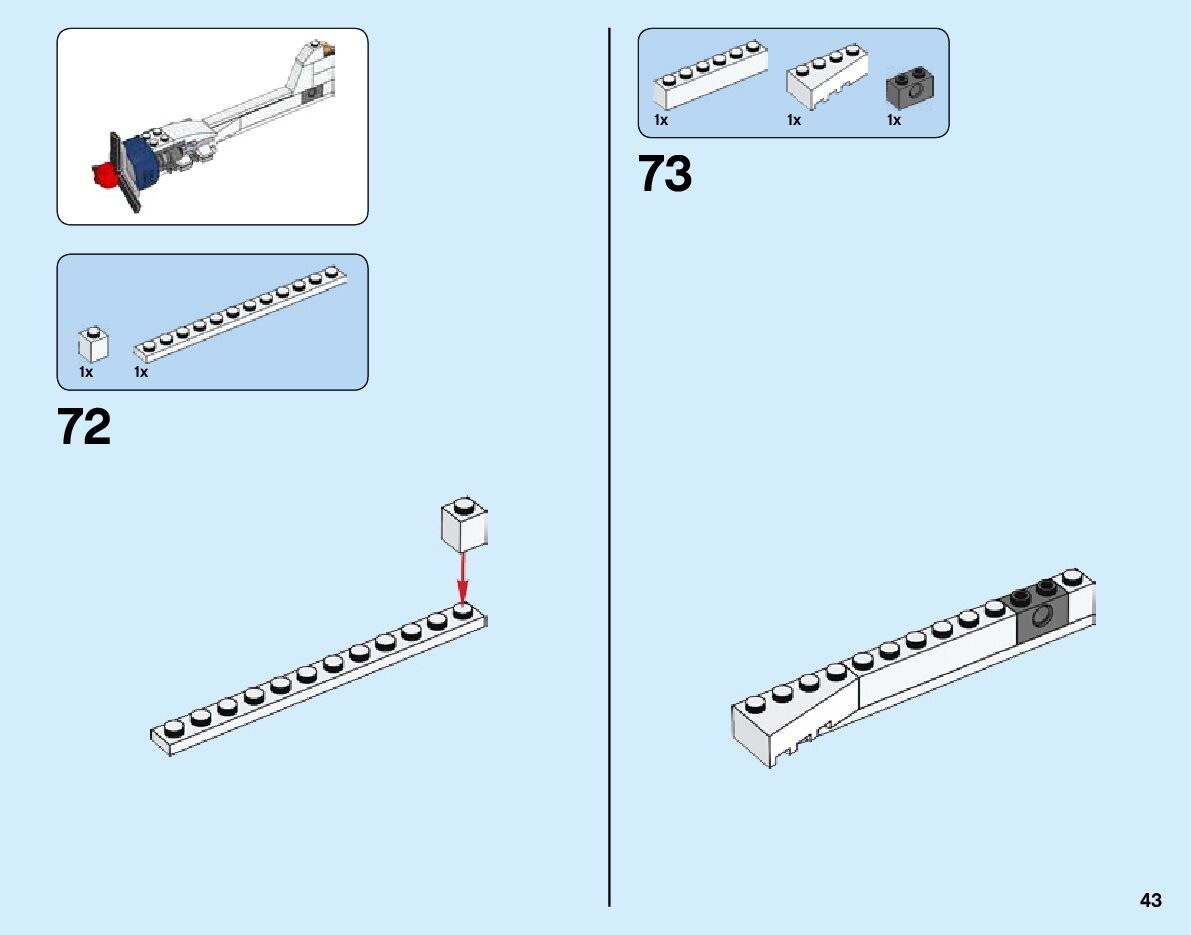 1x 1x

72

1x 1x 1x

73

43