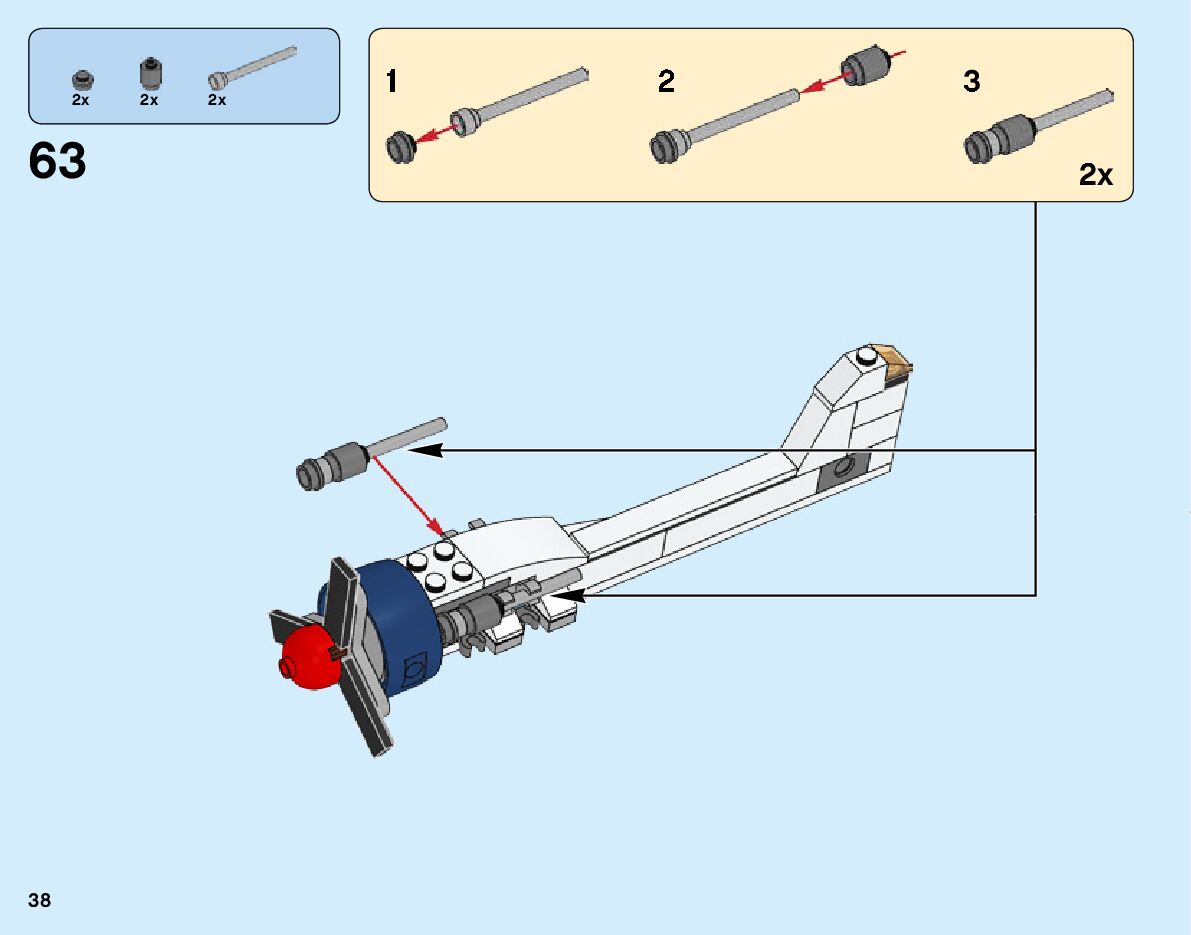 2x 2x 2x

63

1

2

3

2x

38