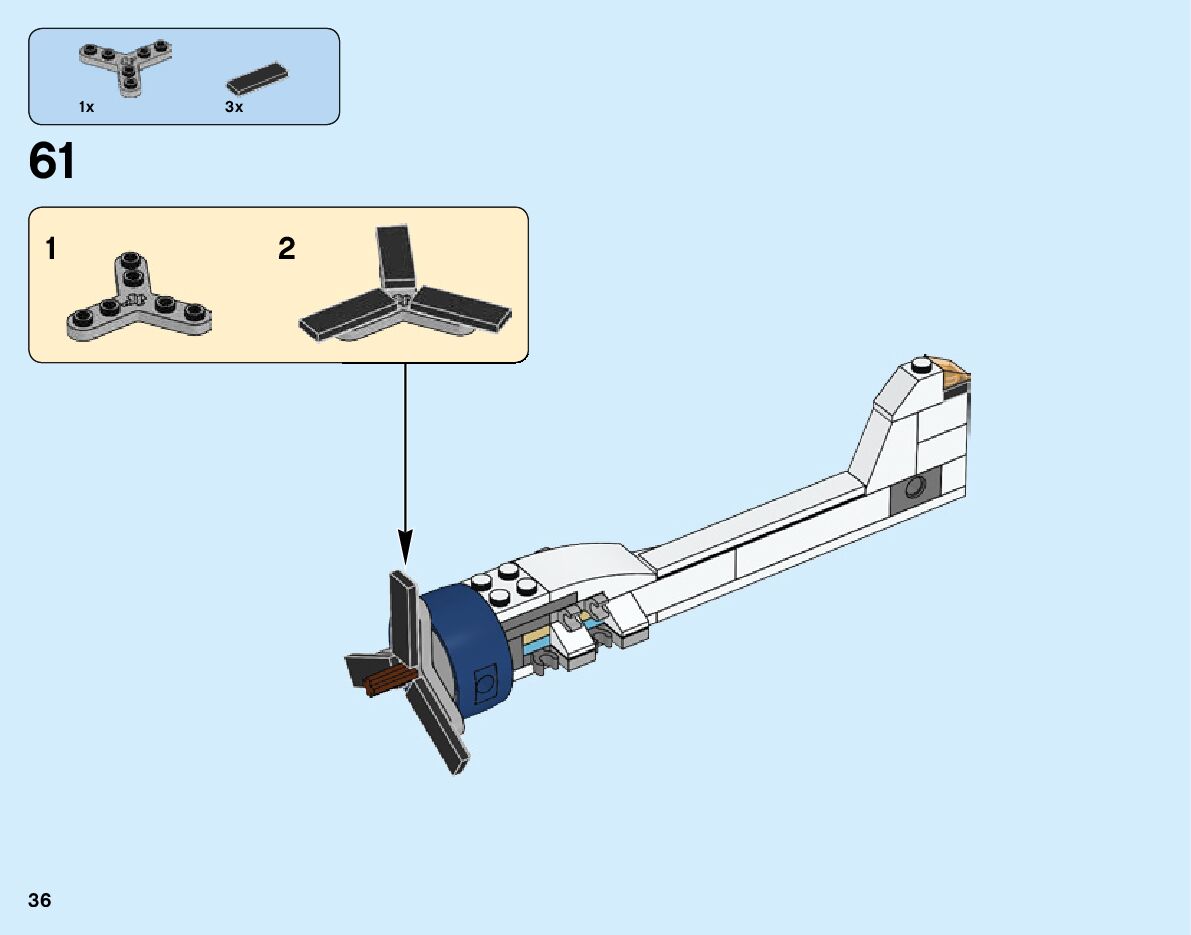 1x
3x

61

1
2

36