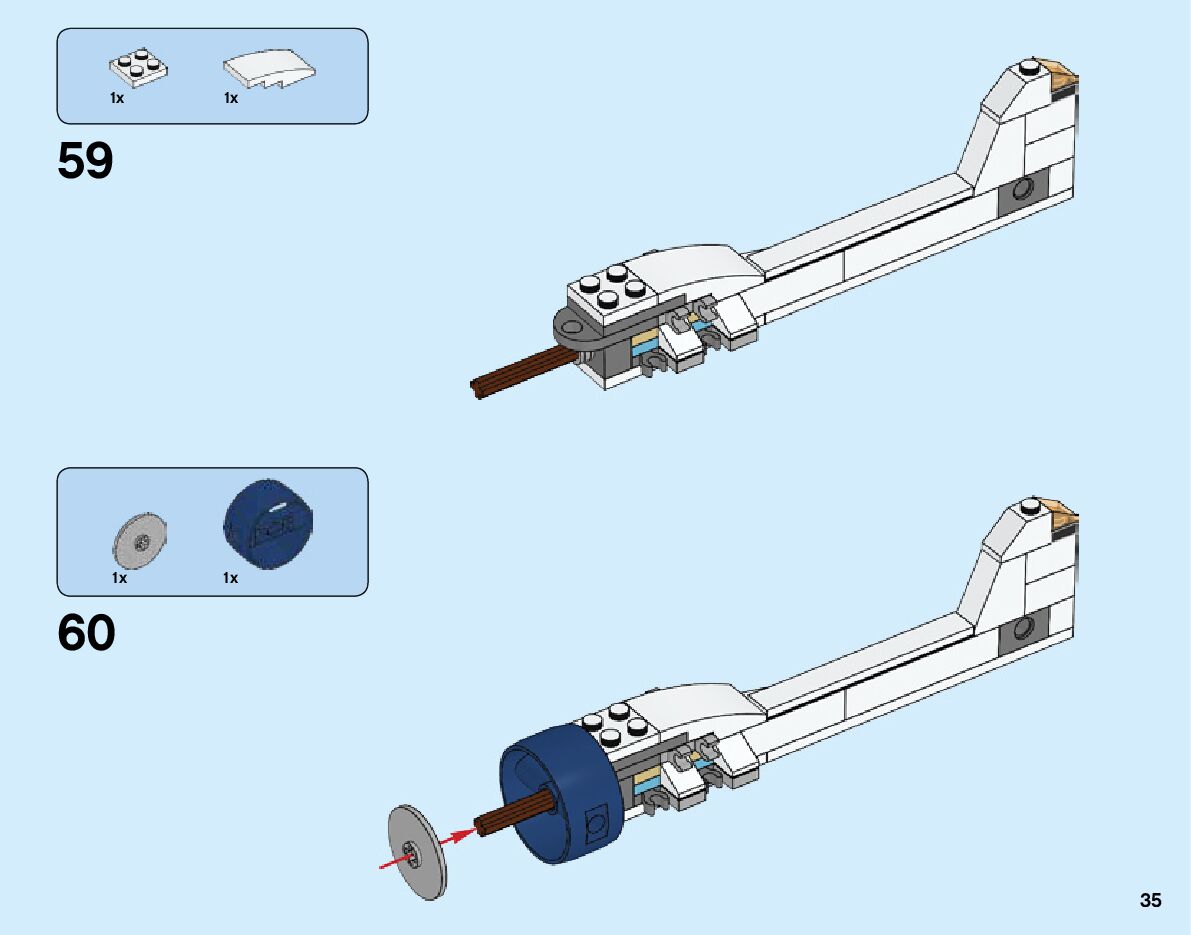 1x 1x

59

1x 1x

60

35