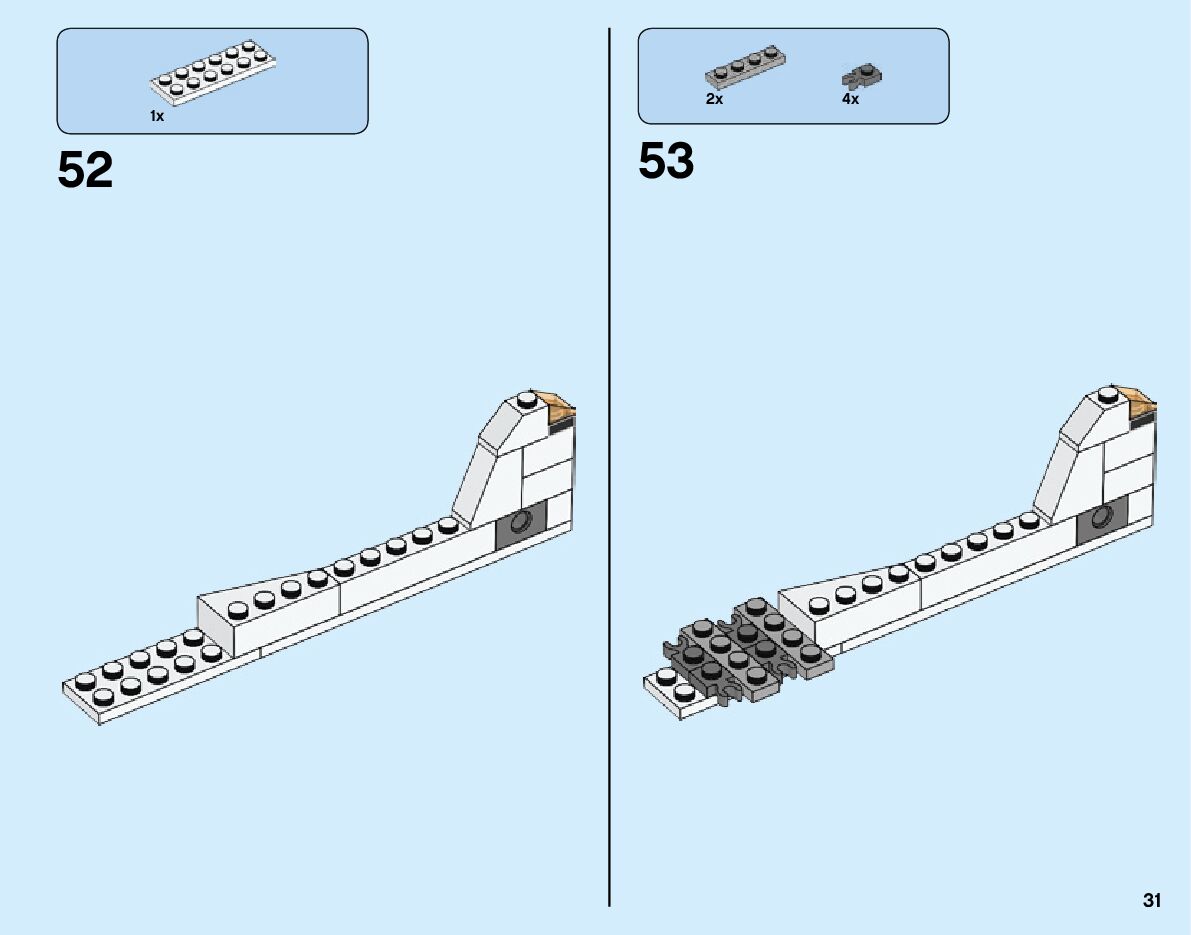 1x

52

2x

4x

53

31