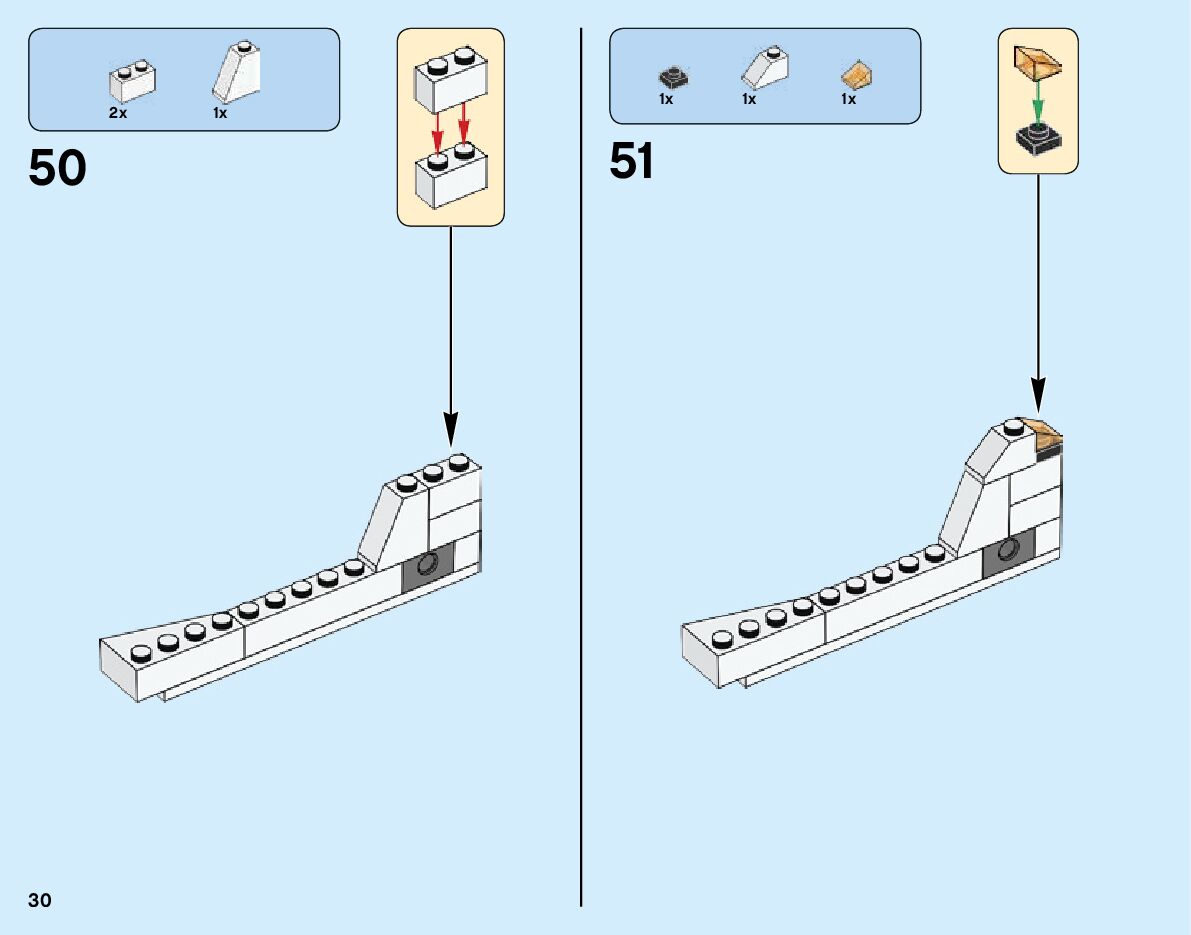 2x
1x

50

1x
1x
1x

51

30