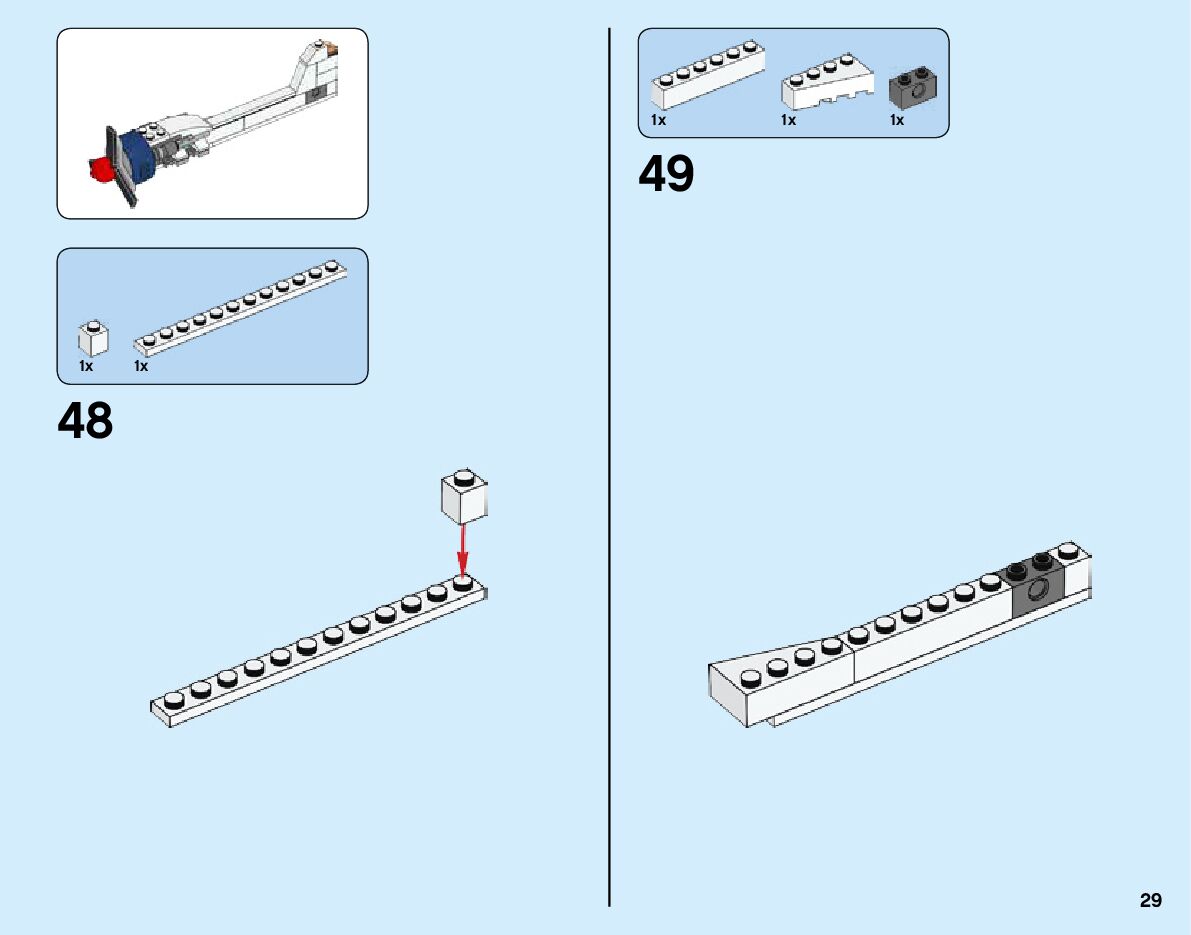 1x
1x

48

1x
1x
1x

49

29