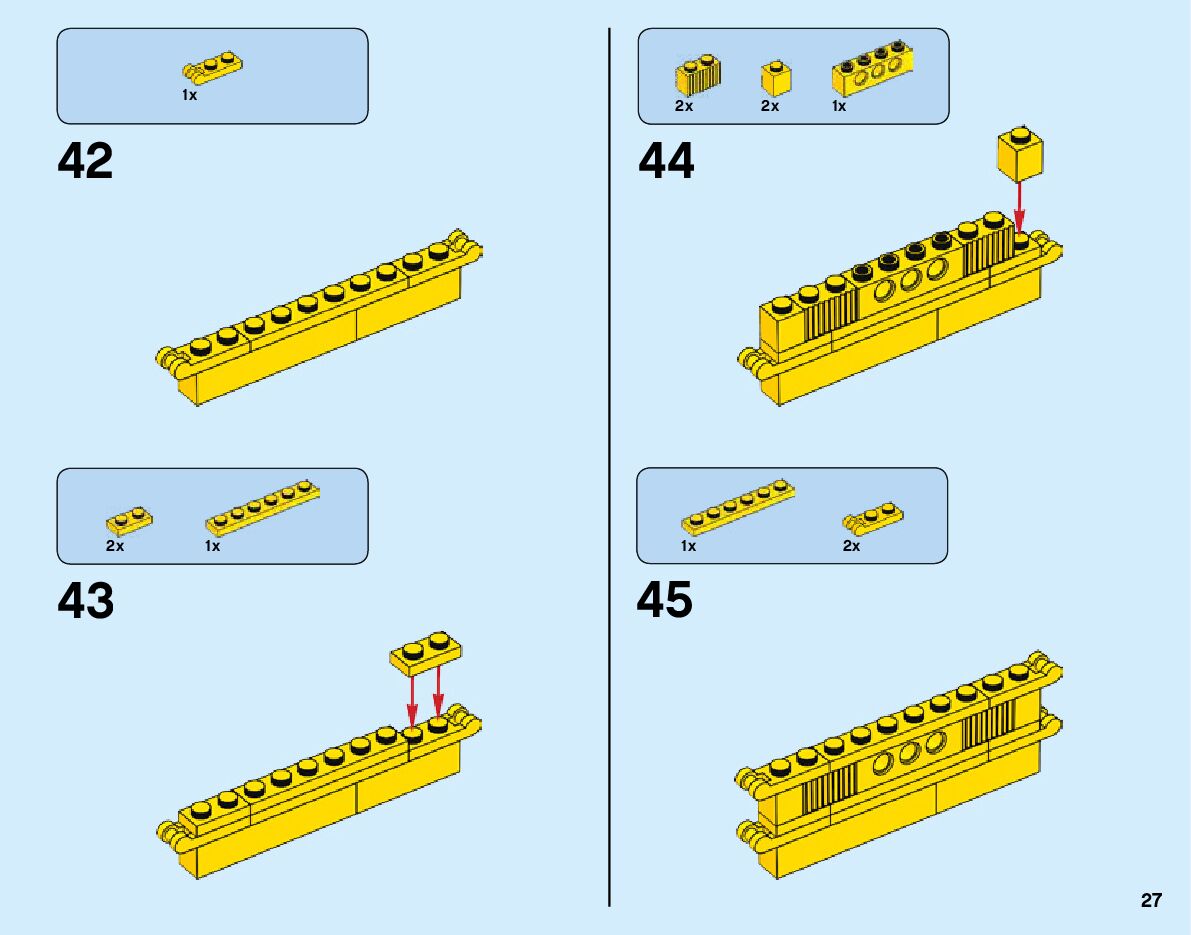 1x

42

2x 1x

43

2x 2x 1x

44

1x 2x

45

27