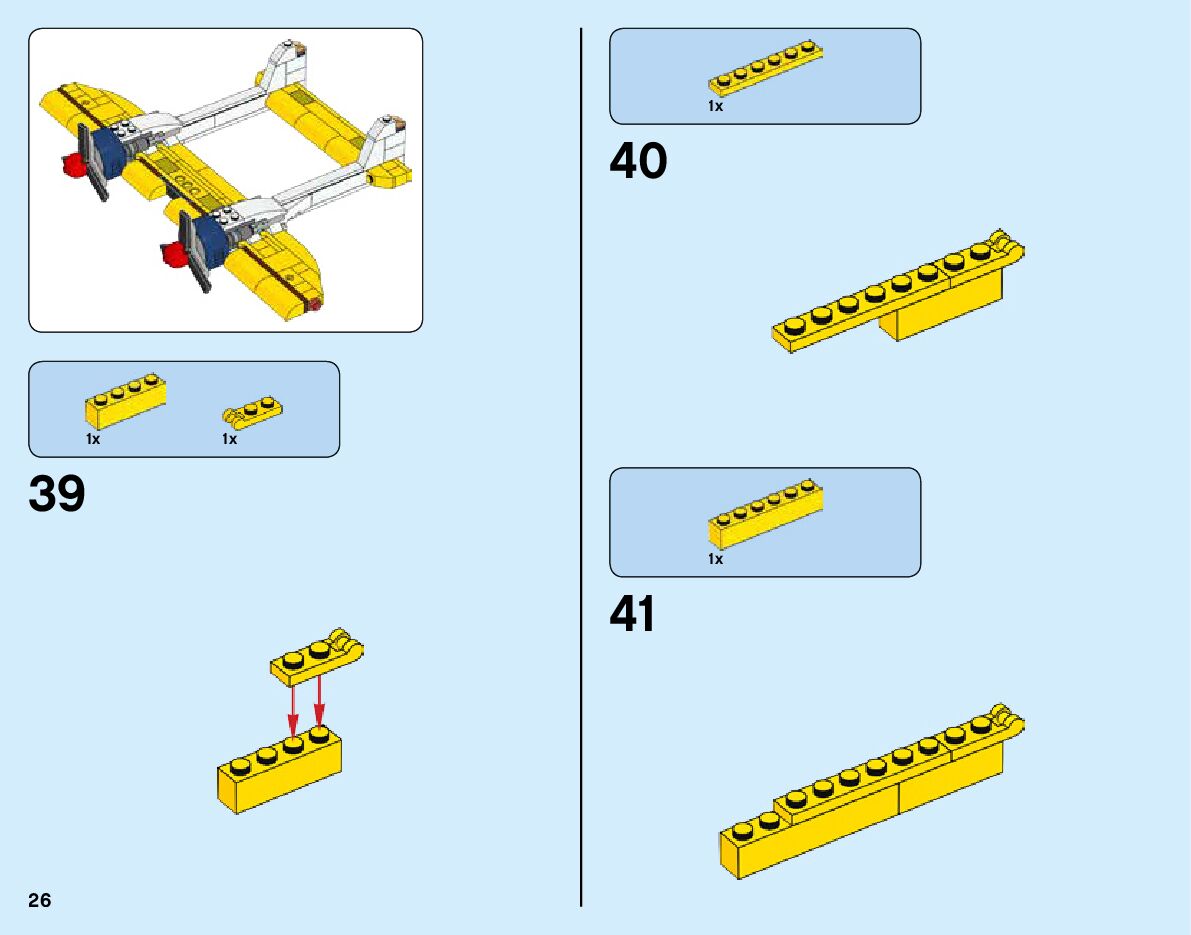 1x 1x

39

26

1x

40

1x

41