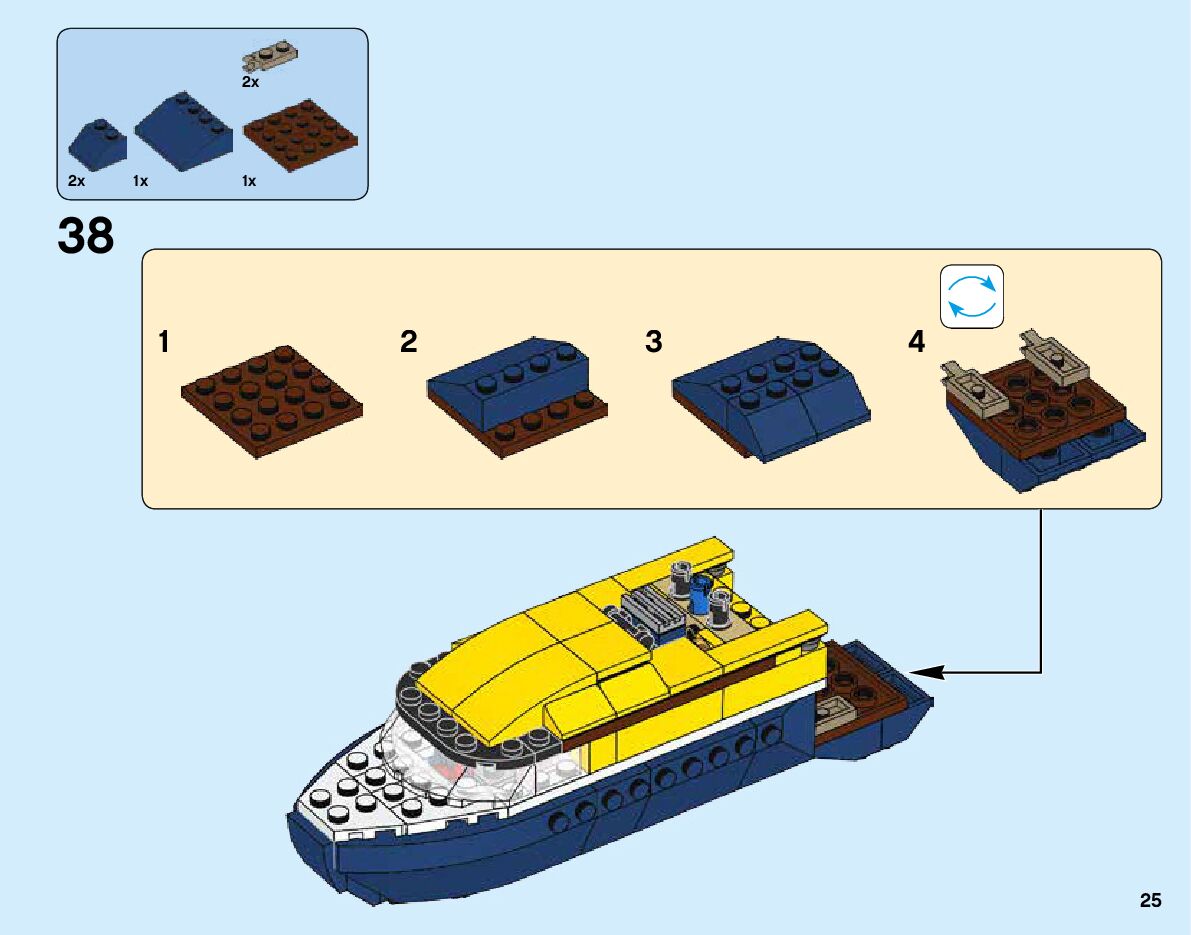 2x
2x 1x 1x

38

1 2 3 4

25