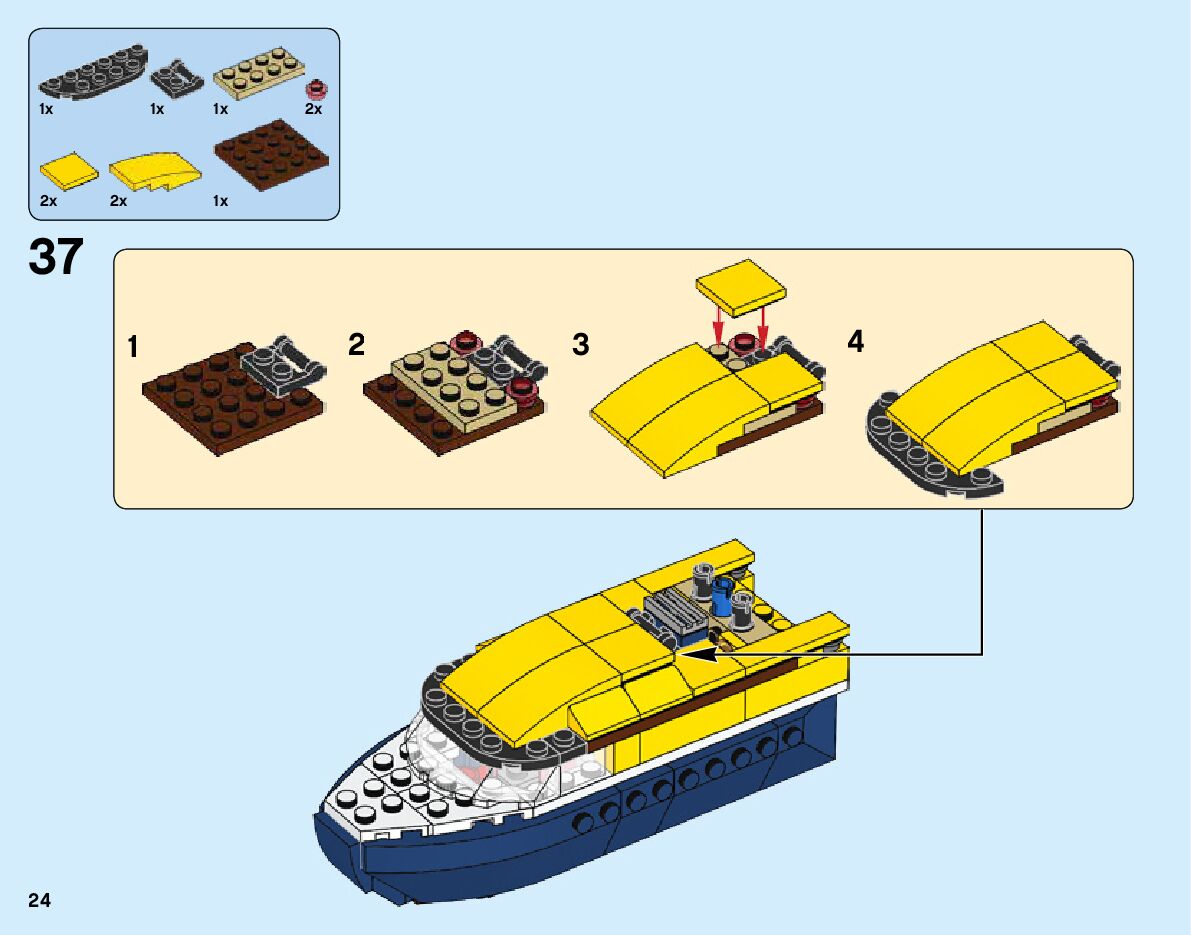 1x 1x 1x 2x

2x 2x 1x

37

1

2

3

4

24