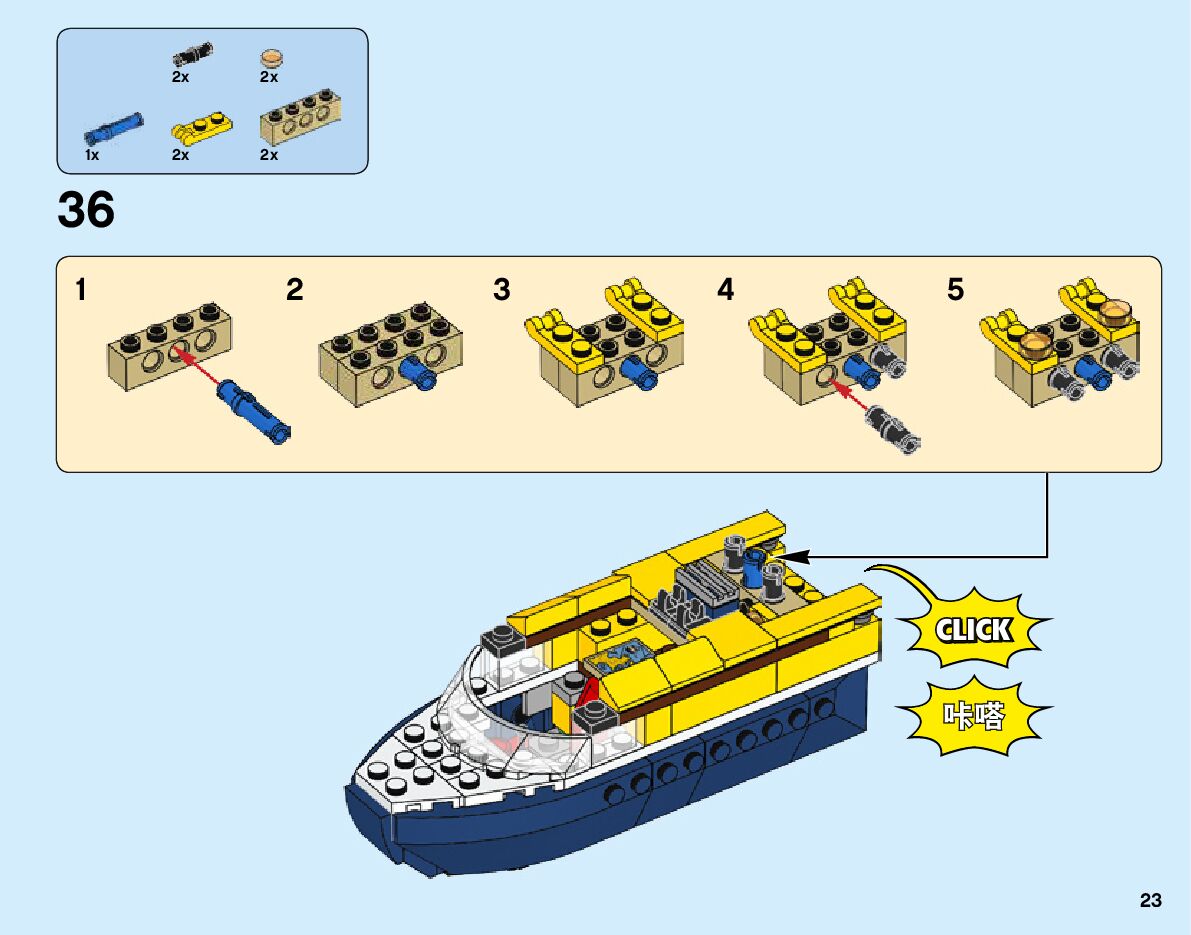 2x
2x
1x
2x
2x

36

1
2
3
4
5

CLICK
咔嗒

23