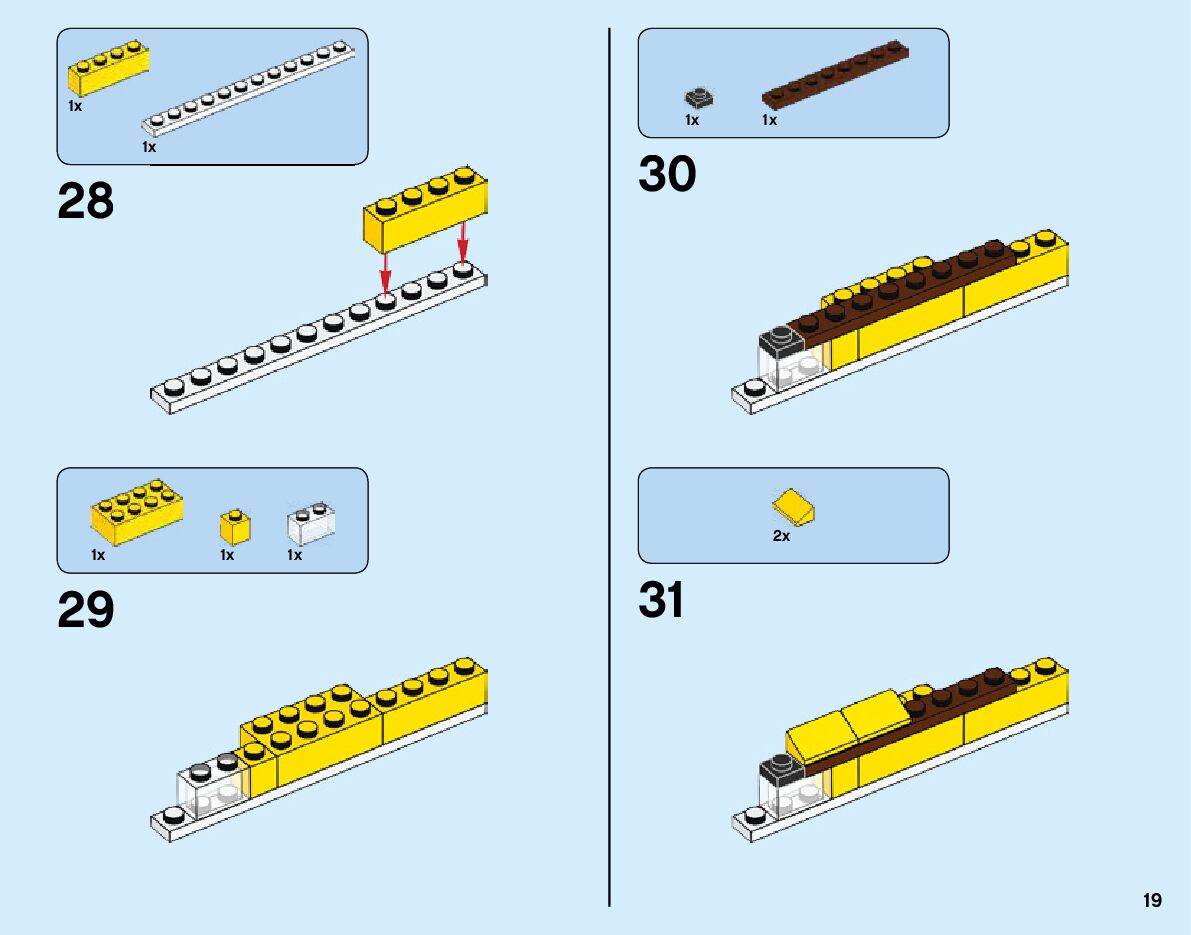 1x

1x

28

1x 1x 1x

29

1x 1x

30

2x

31

19