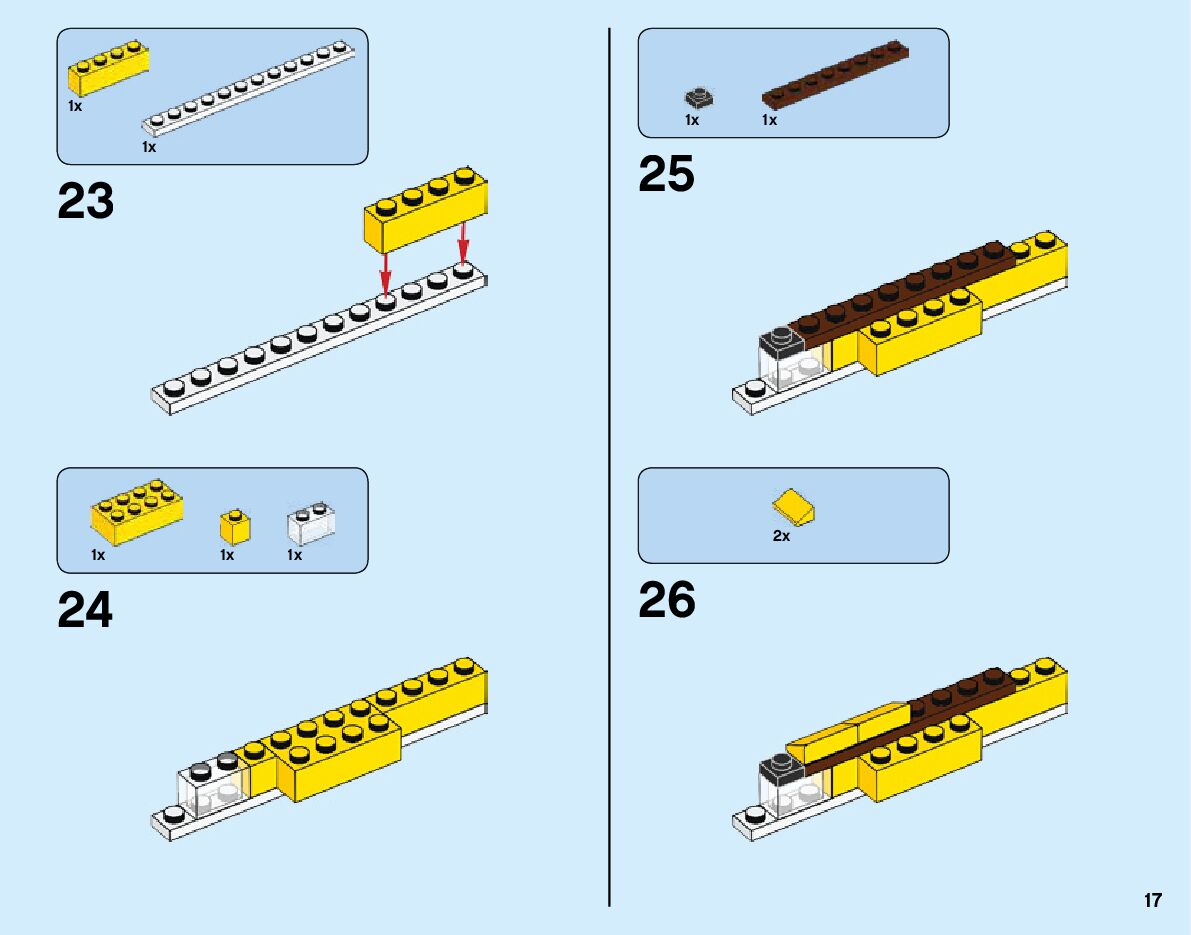 1x
1x

23

1x
1x
1x

24

1x
1x

25

2x

26

17