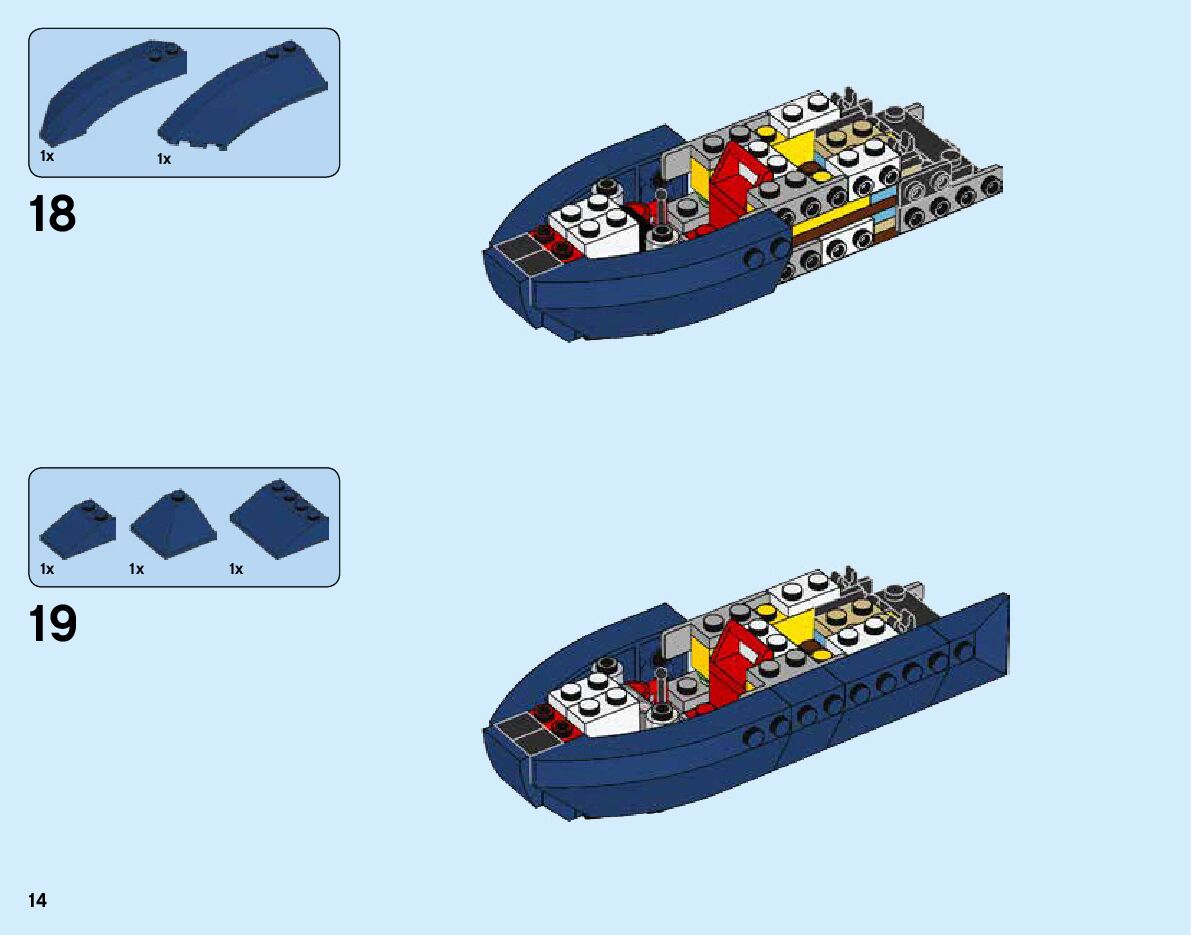 1x 1x

18

1x 1x 1x

19

14