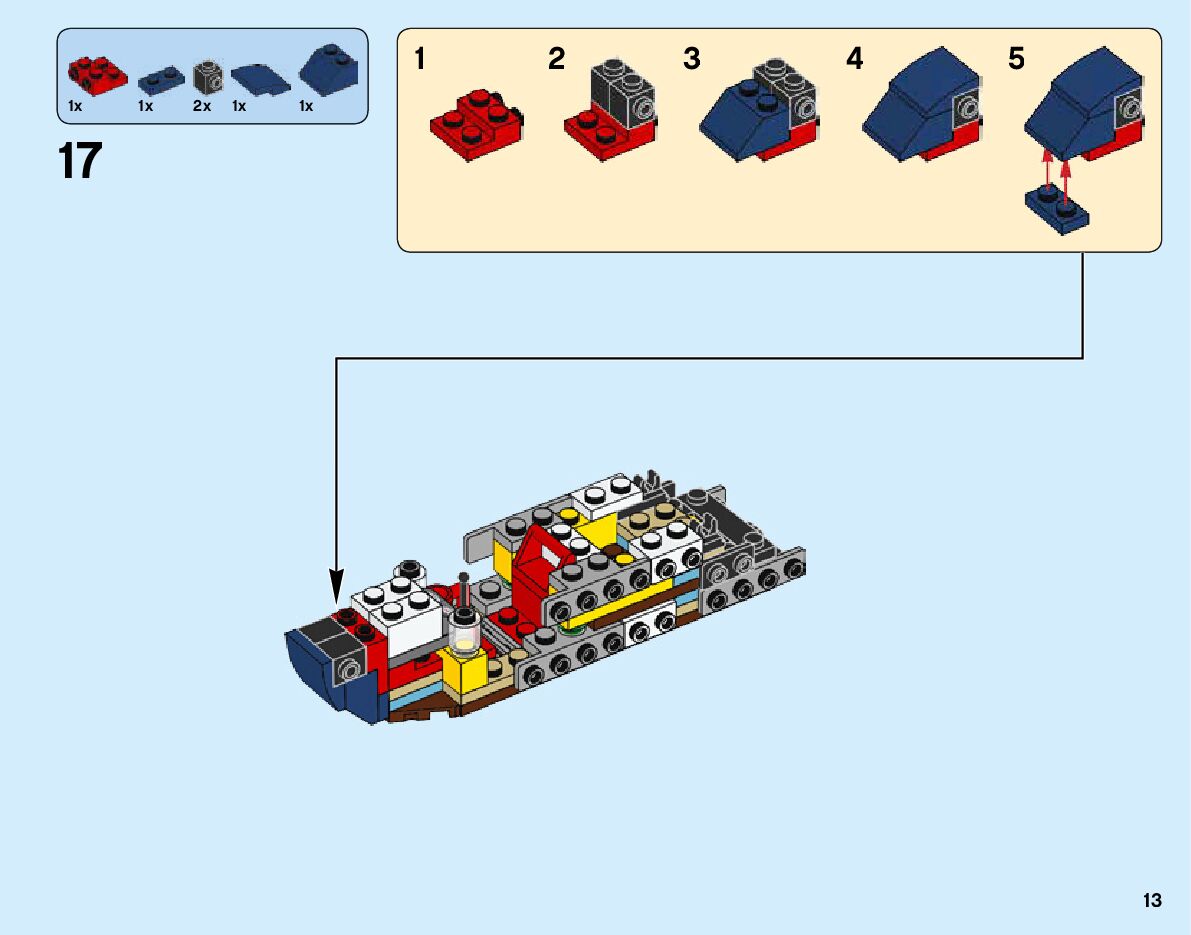 1x 1x 2x 1x 1x

17

1 2 3 4 5

13