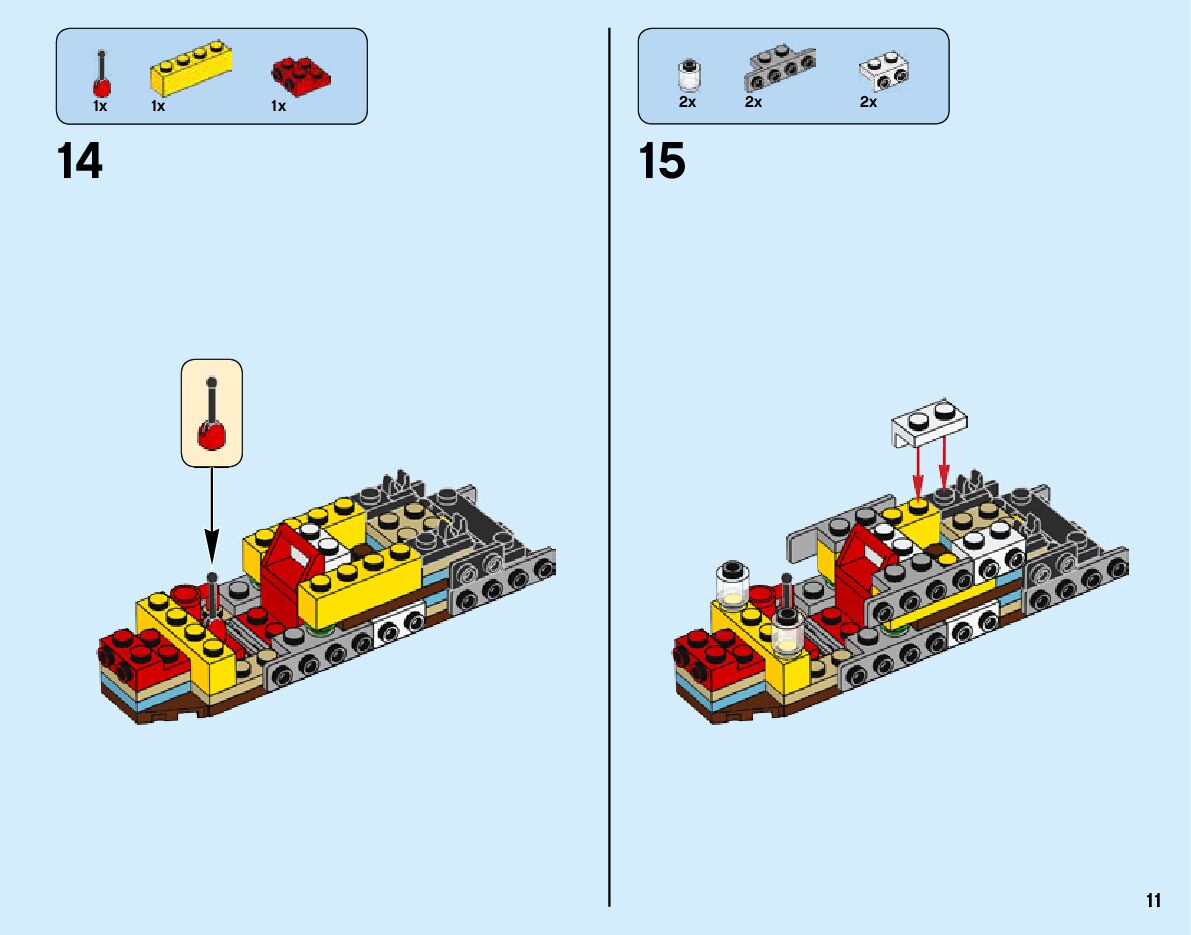 1x 1x 1x

14

2x 2x 2x

15

11