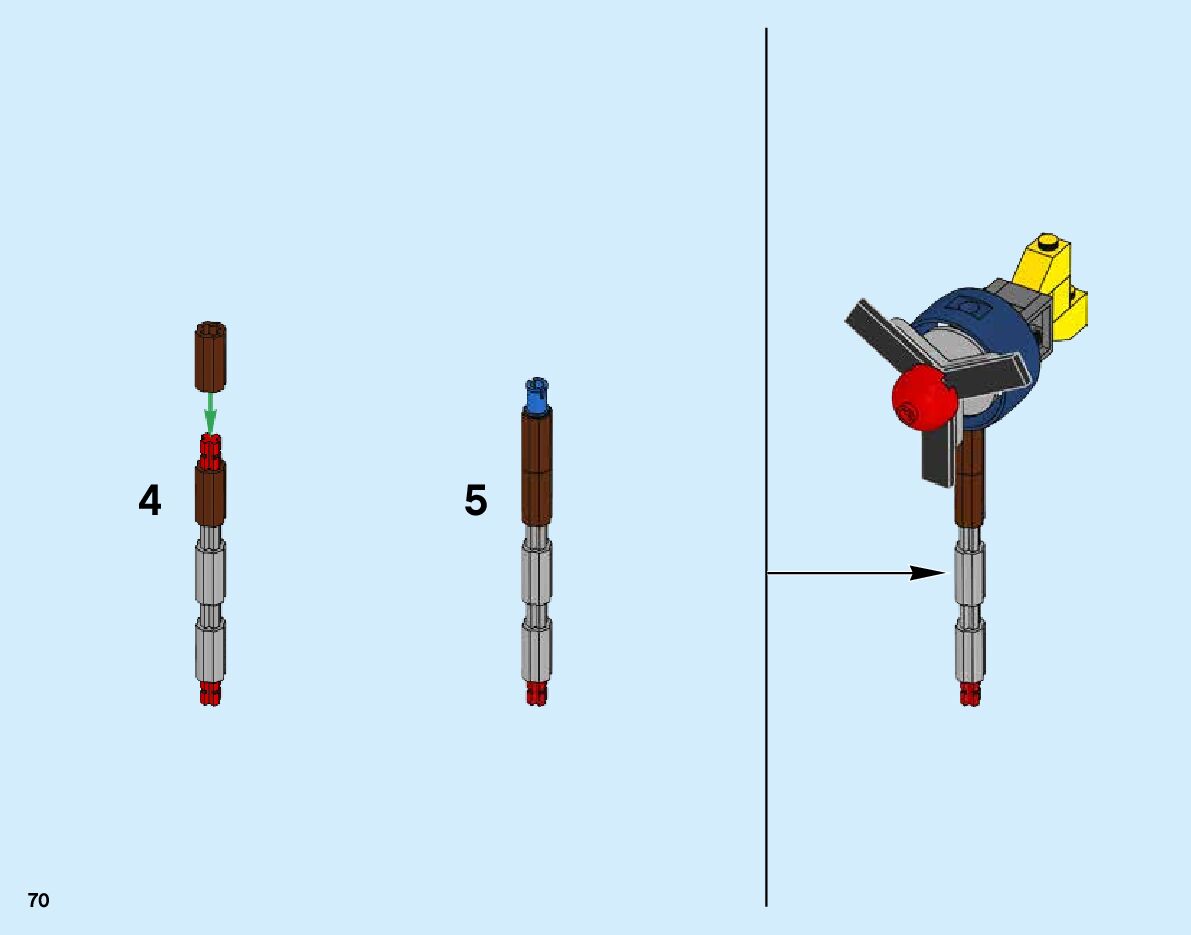 4

5

70