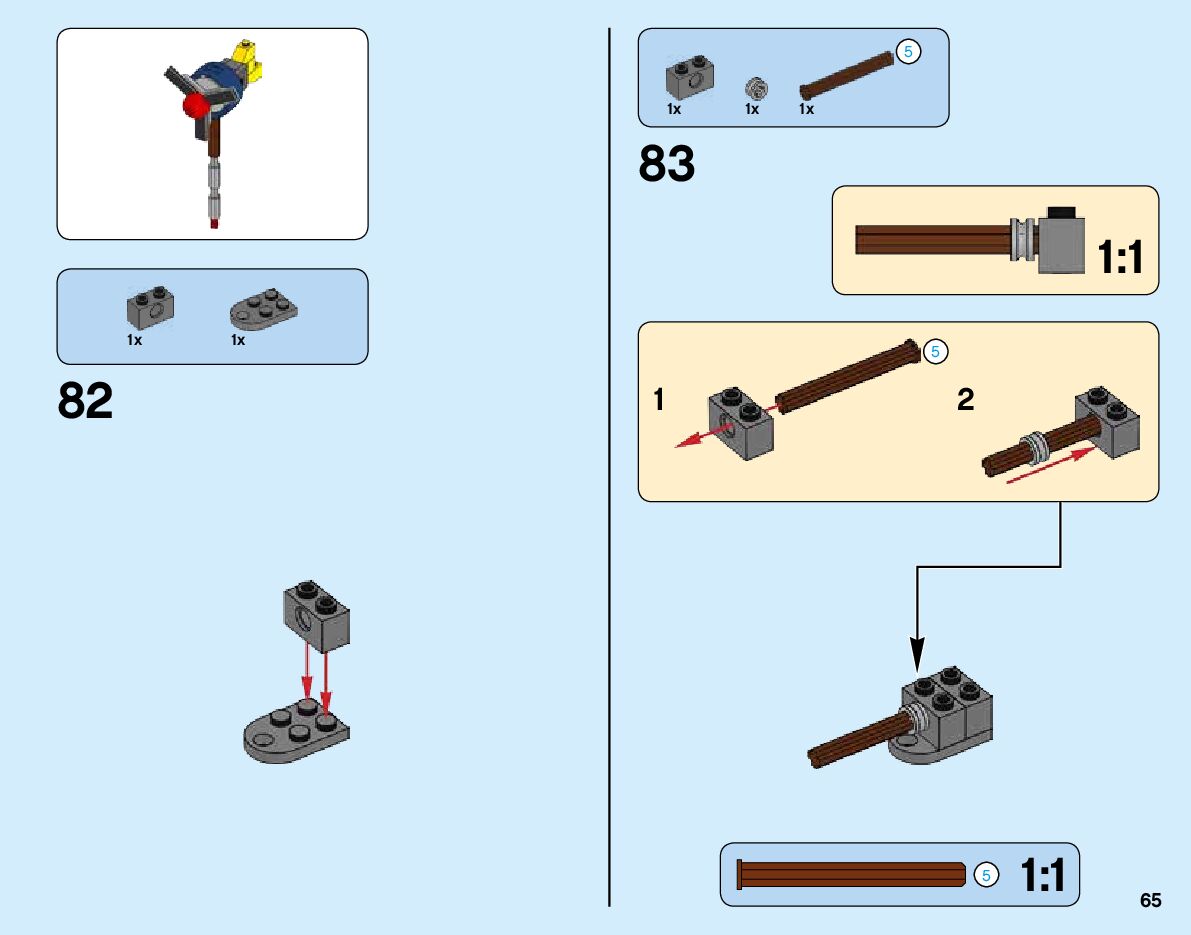 1x 1x

82

5

1x 1x 1x

83

1:1

5

1

2

5 1:1

65