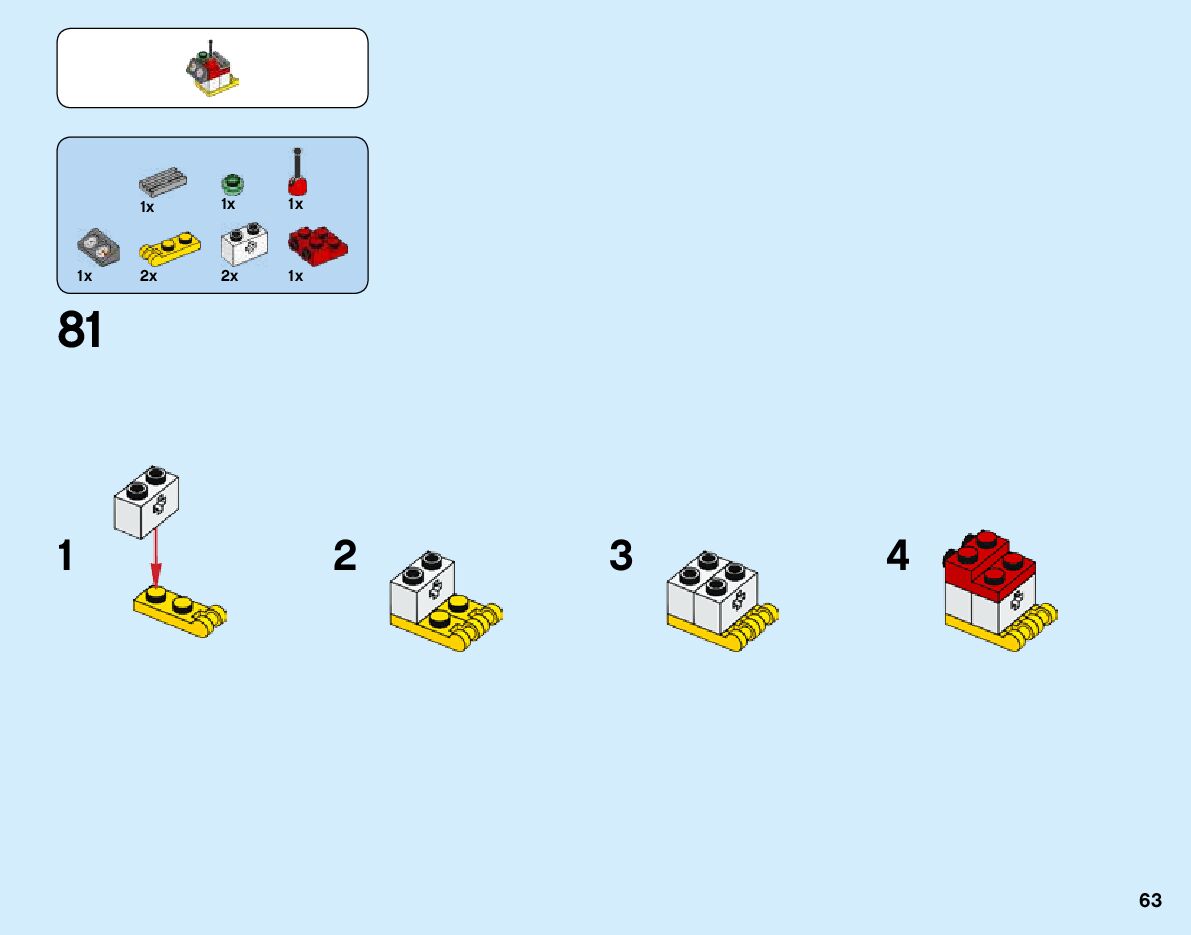 1x
1x
1x
1x
2x
2x
1x

81

1
2
3
4

63