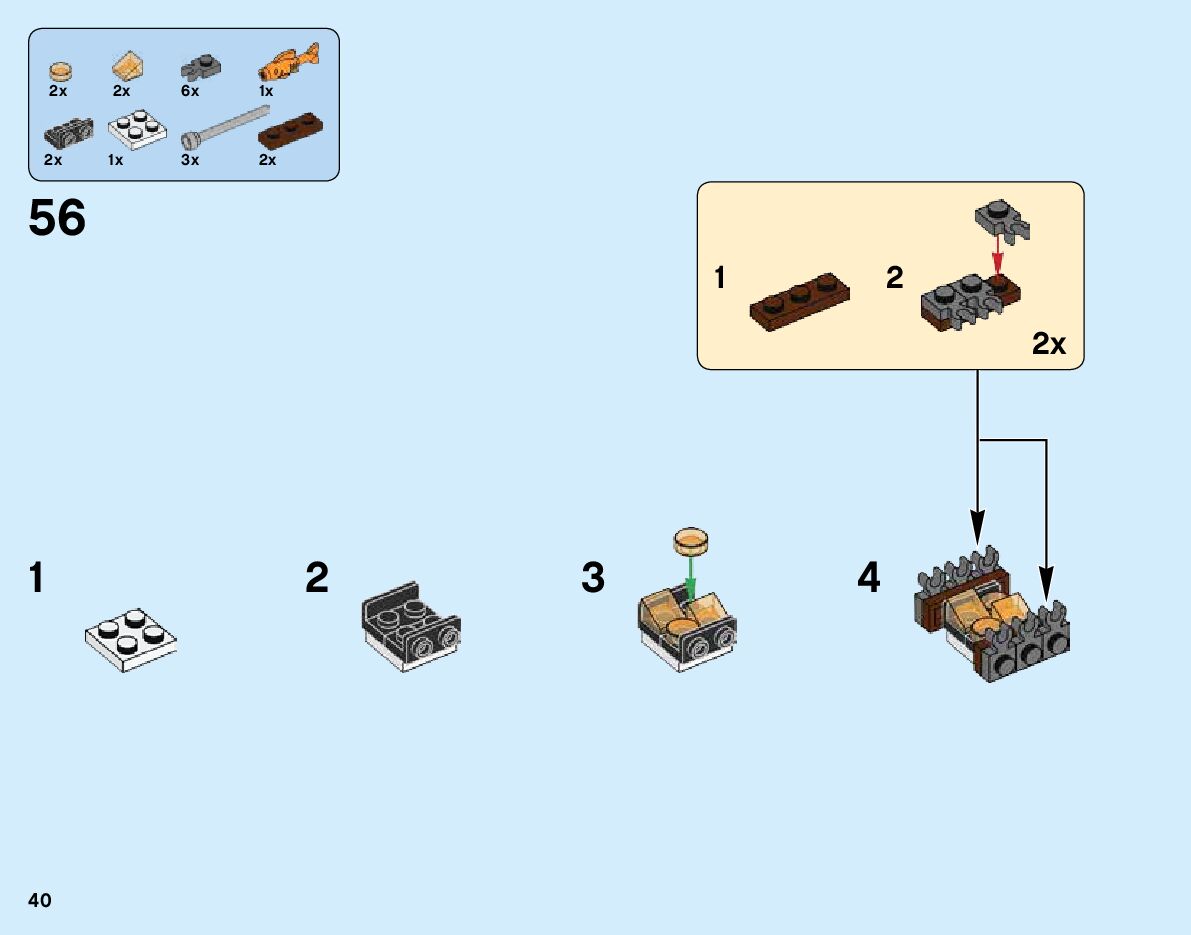 2x 2x 6x 1x
2x 1x 3x 2x

56

1 2

2x

1

2

3

4

40