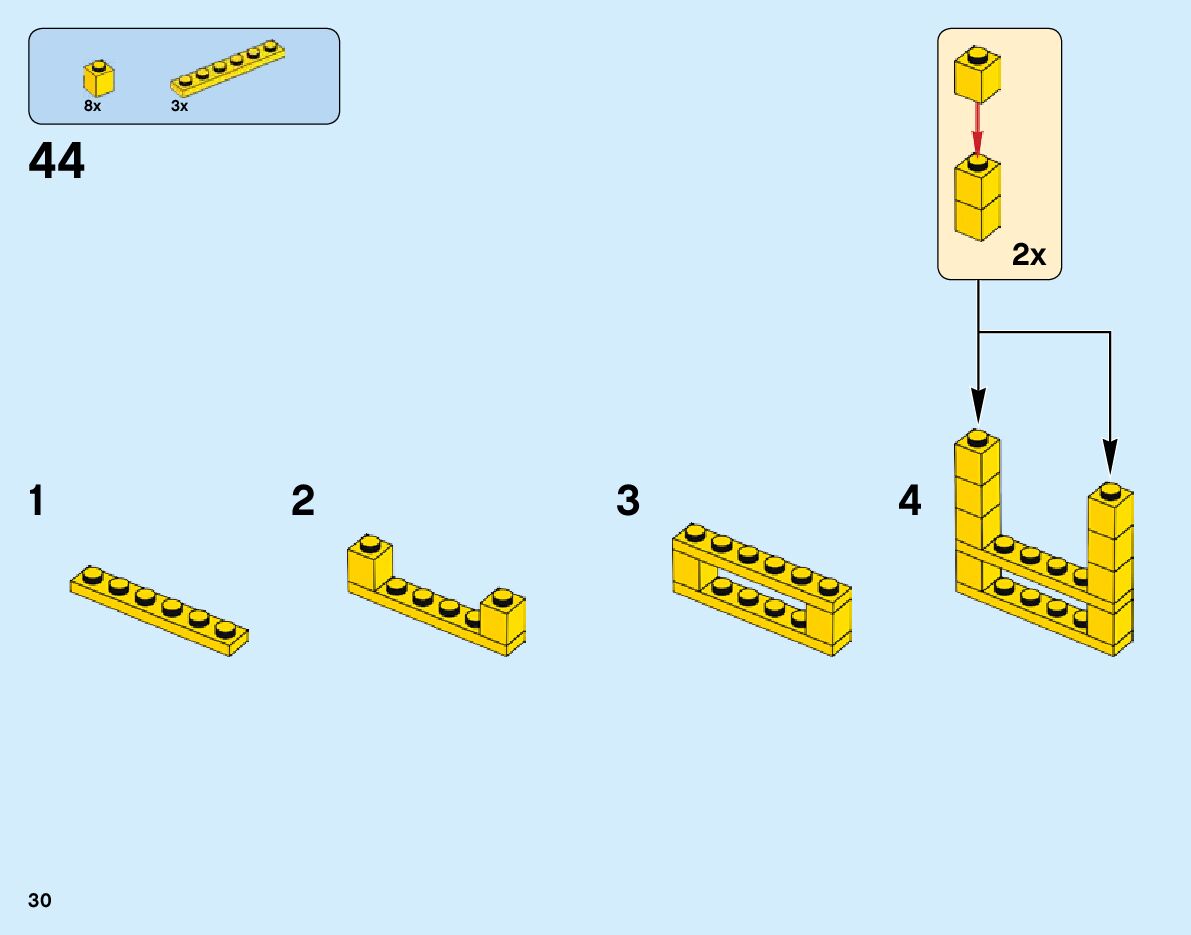 8x
3x

44

2x

1

2

3

4

30