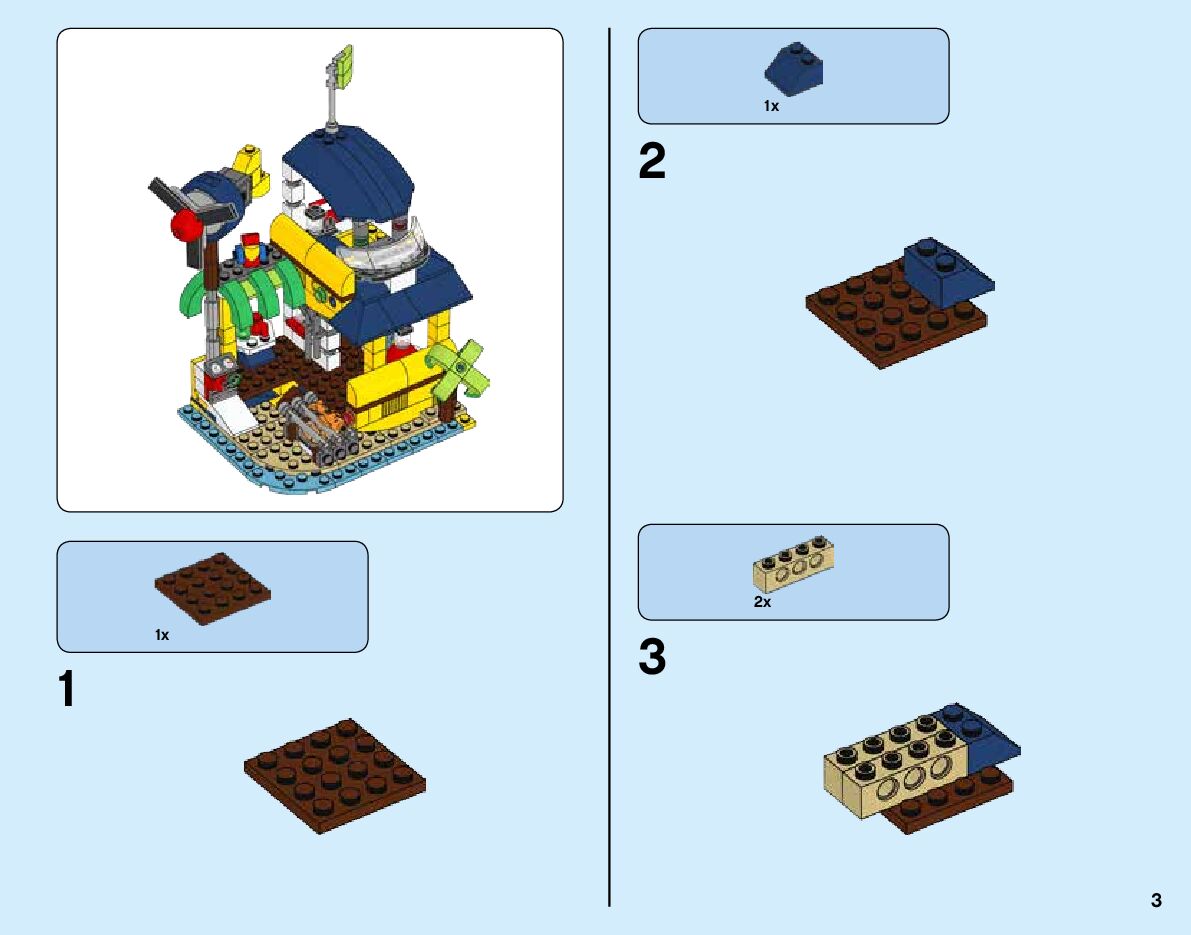 1x

1

1x

2

2x

3

3