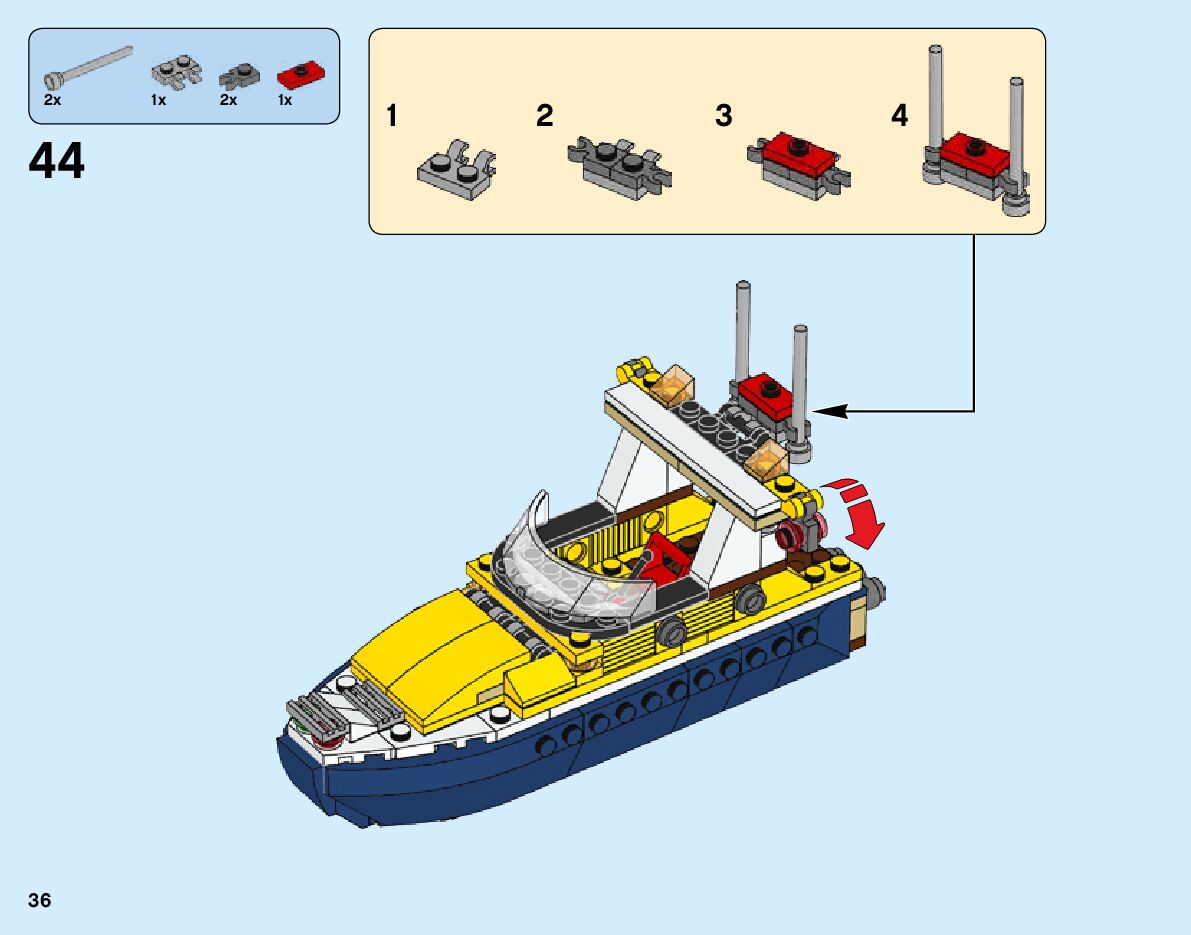 2x 1x 2x 1x

44

1

2

3

4

36