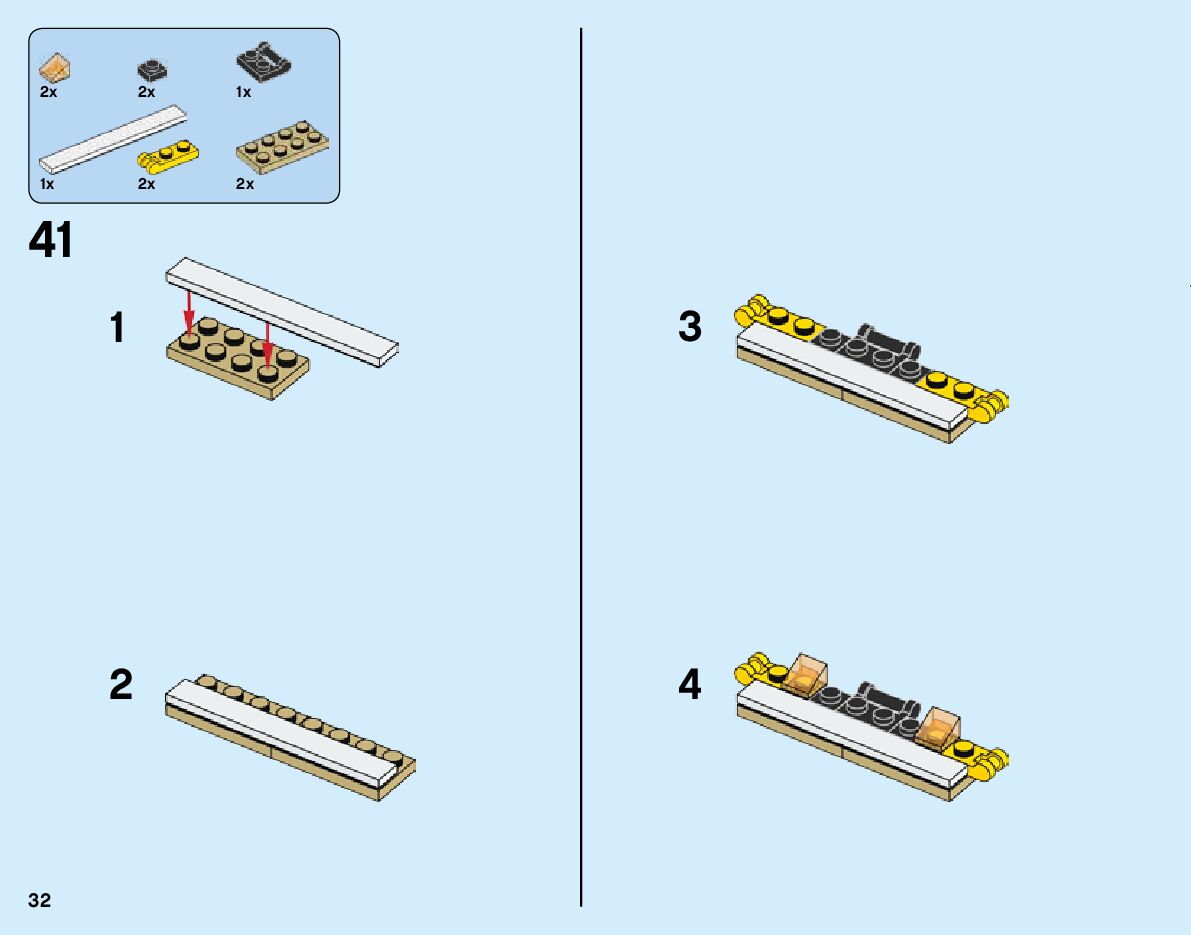 2x
2x
1x
1x
2x
2x

41

1

2

3

4

32