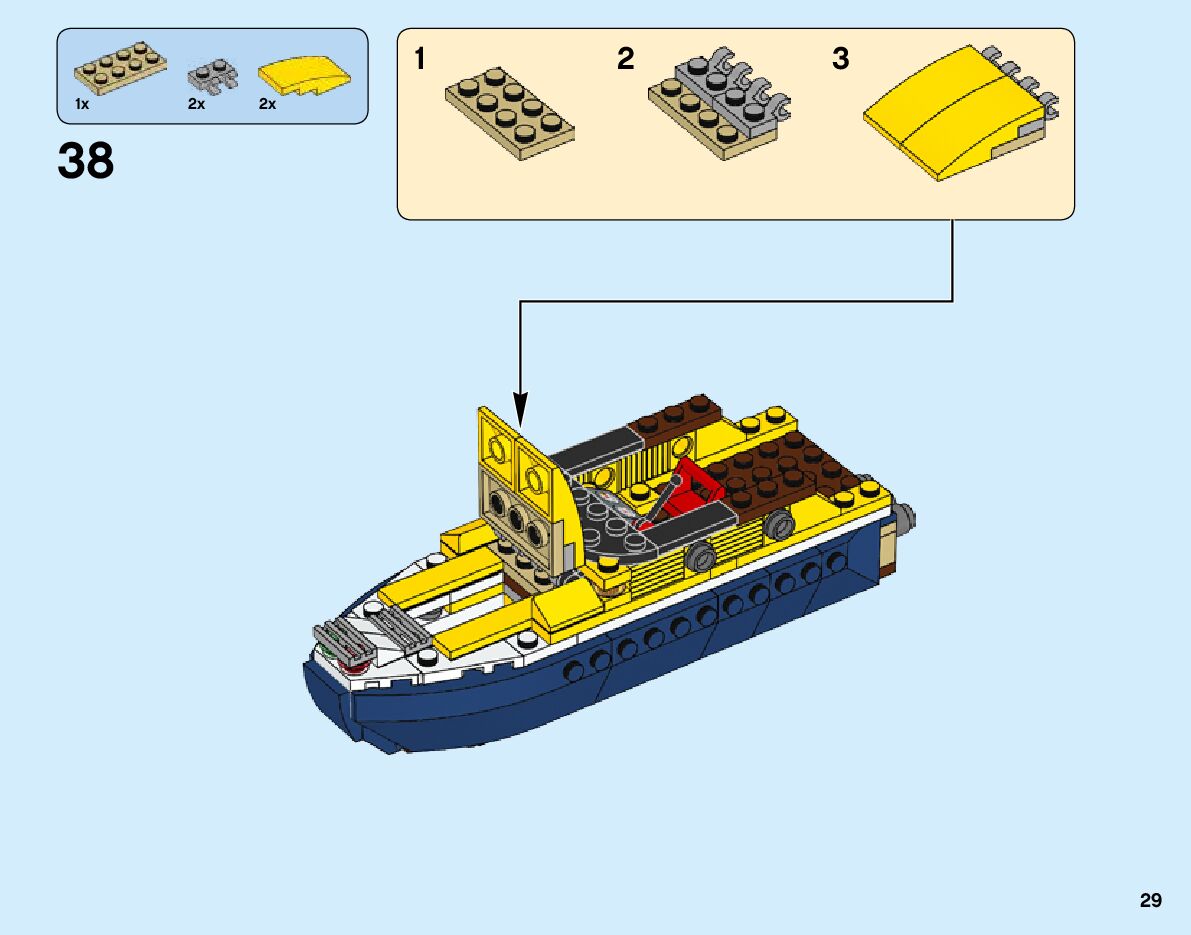 1x 2x 2x

38

1 2 3

29