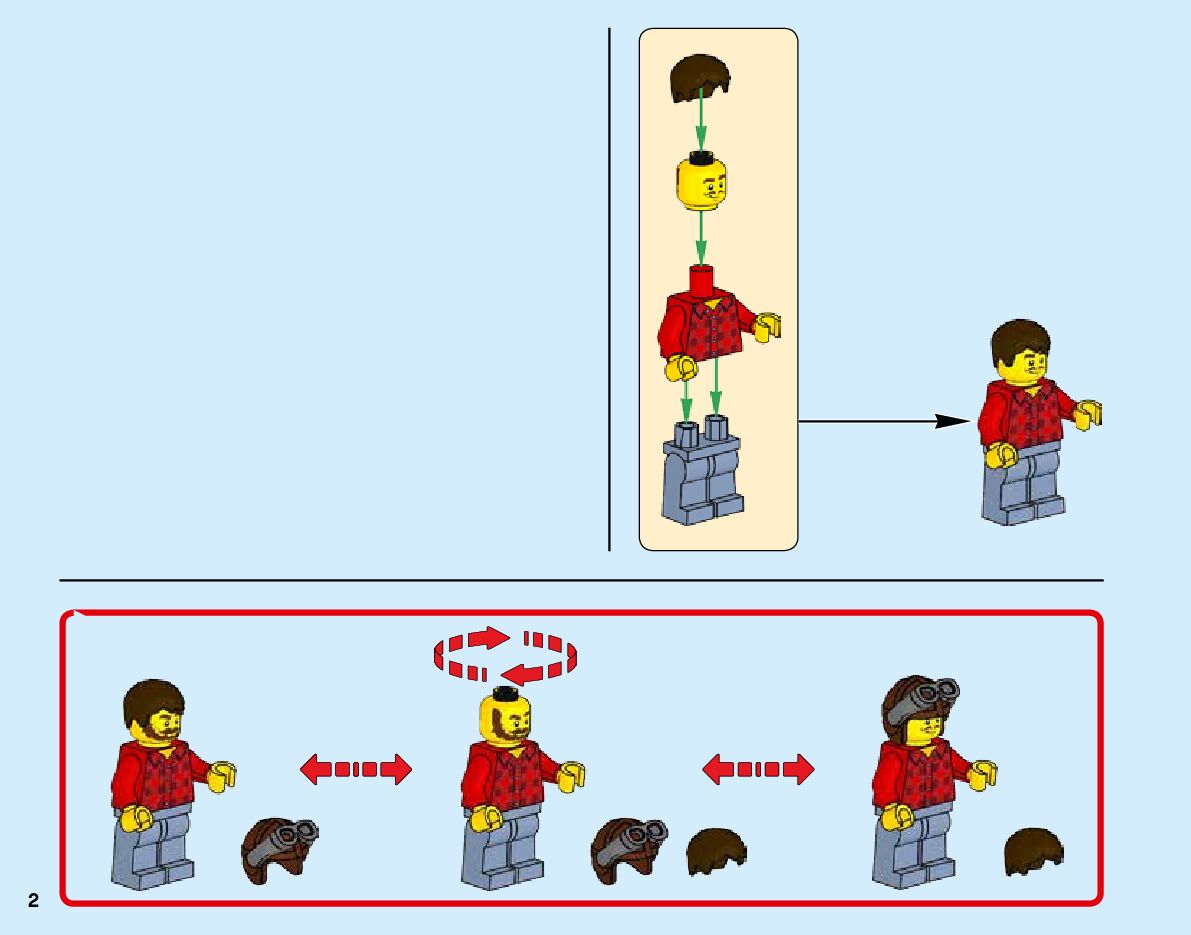 2