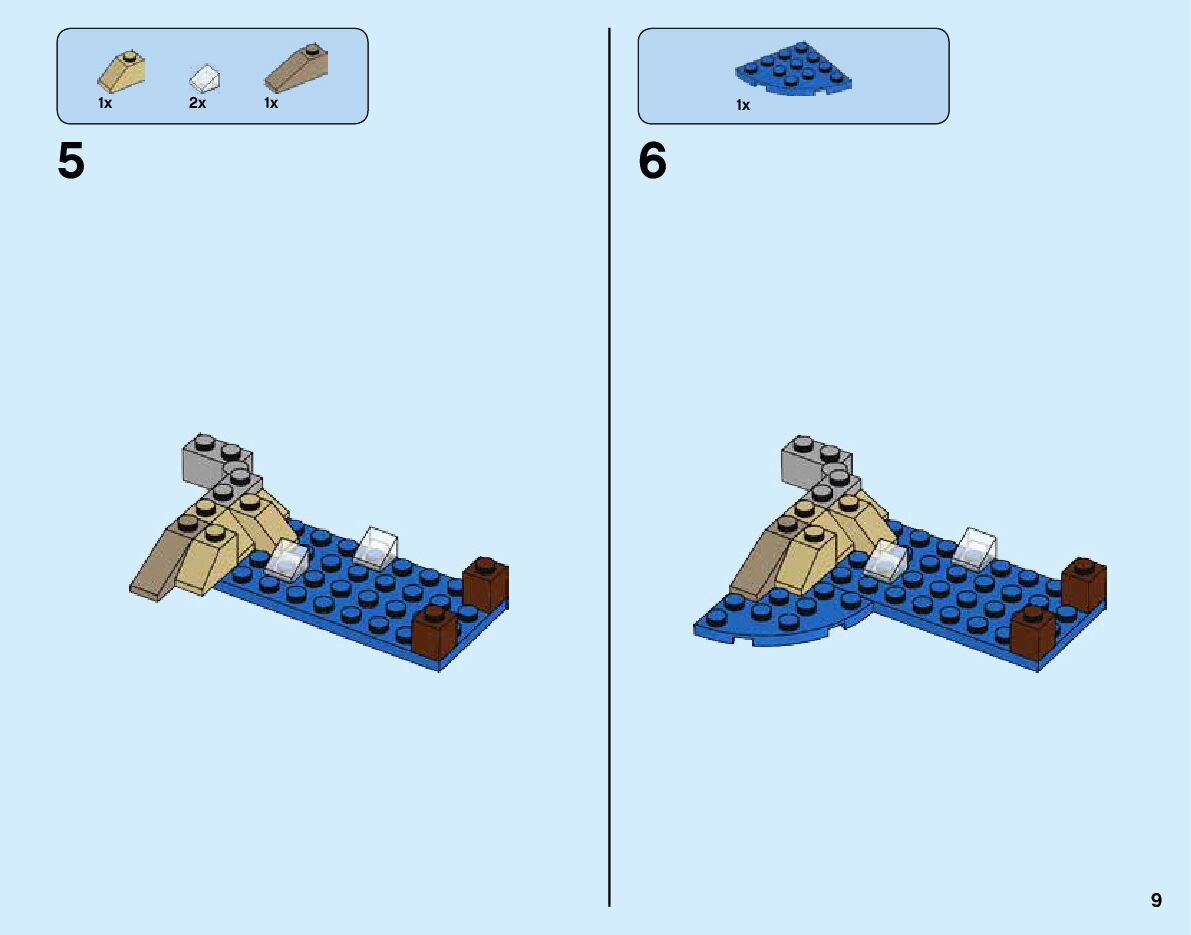 1x 2x 1x

5

1x

6

9