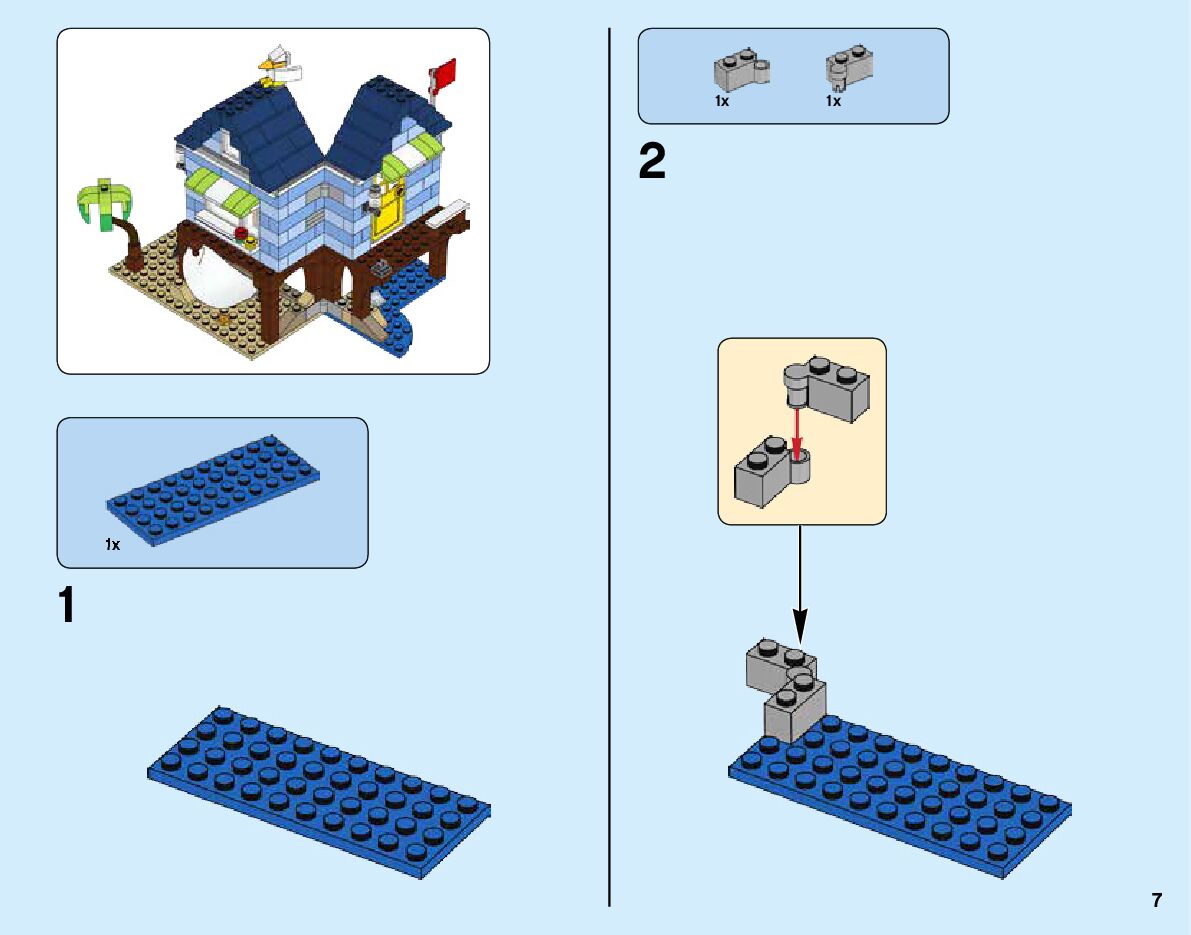 1x

1

1x 1x

2

7