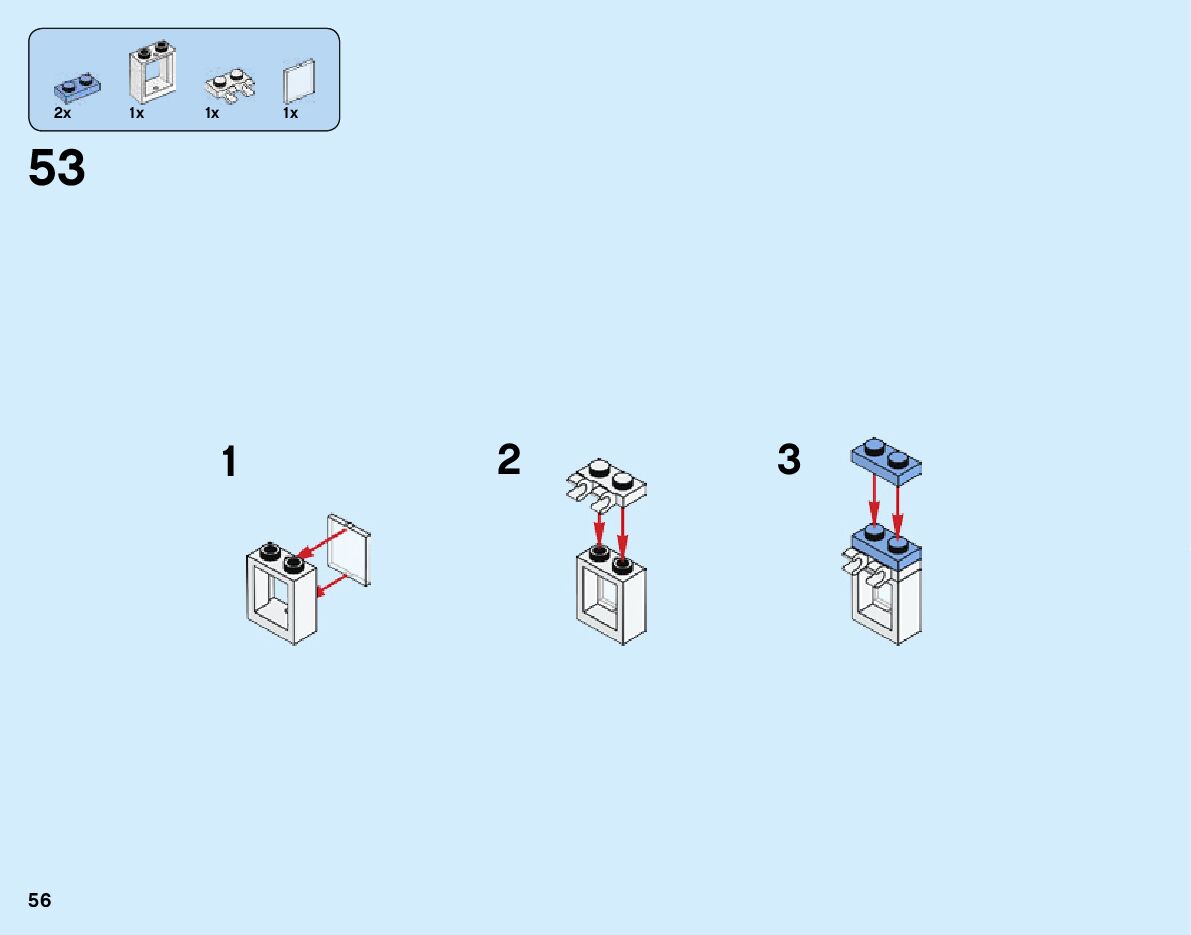 2x
1x
1x
1x

53

1

2

3

56