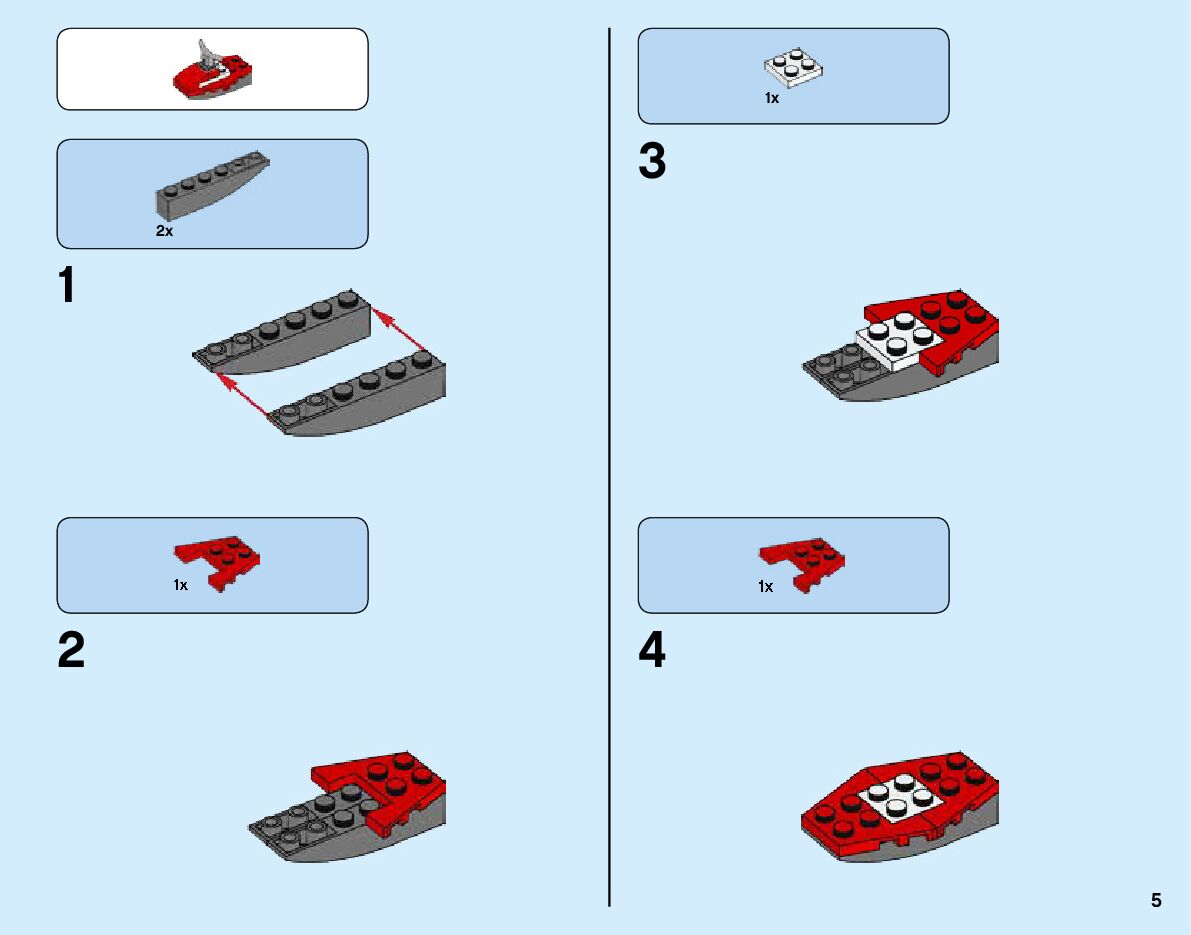 2x

1

1x

2

1x

3

1x

4

5