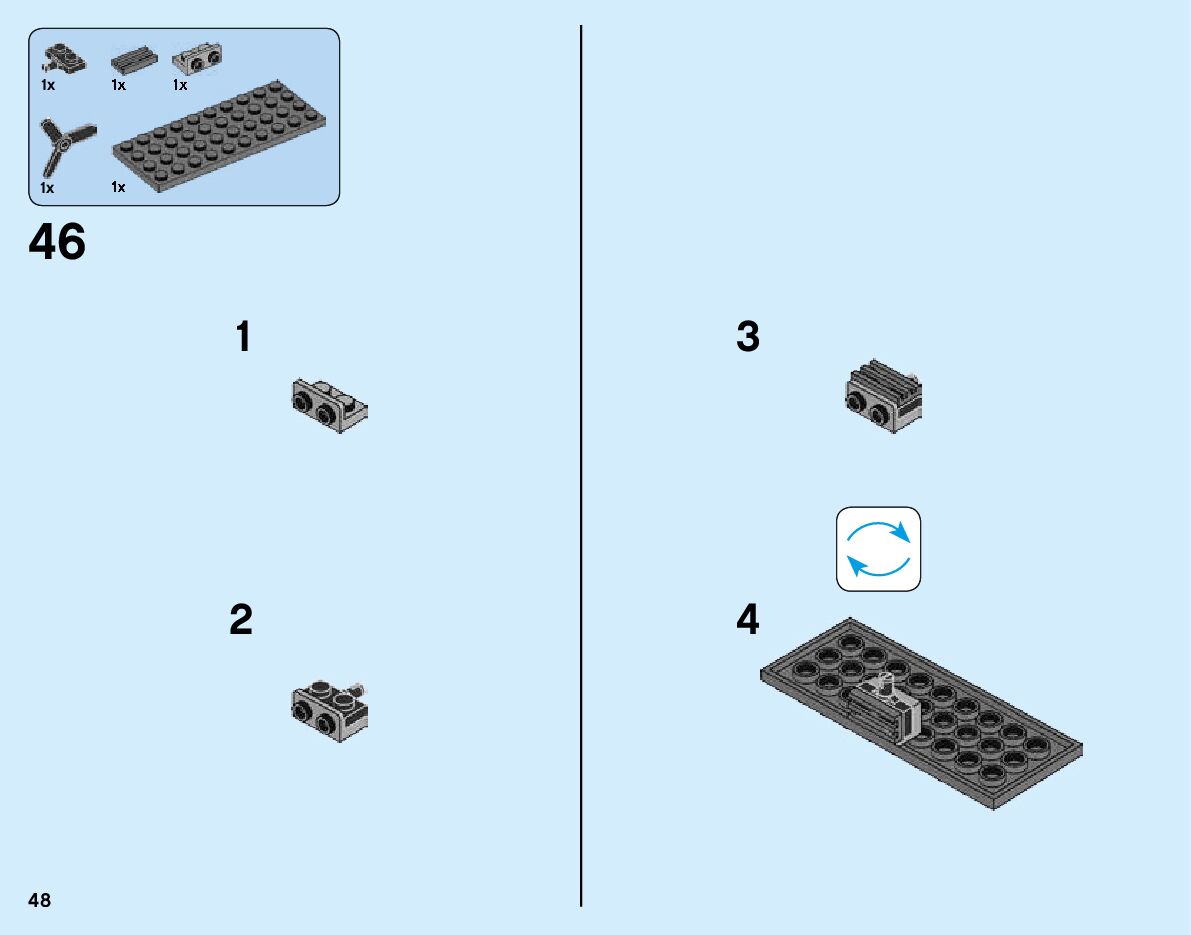 1x 1x 1x

1x 1x

46

1

2

3

4

48