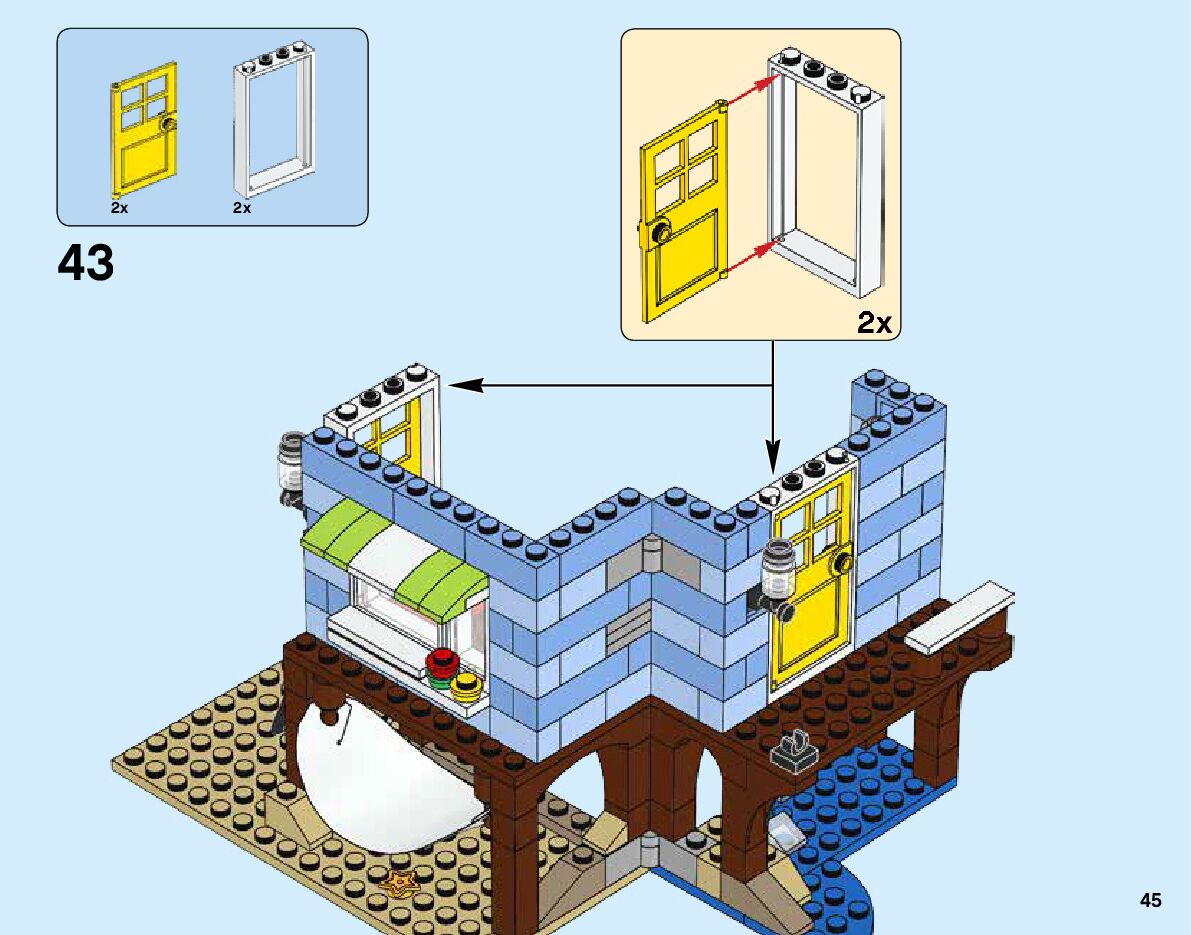 2x 2x

43

2x

45