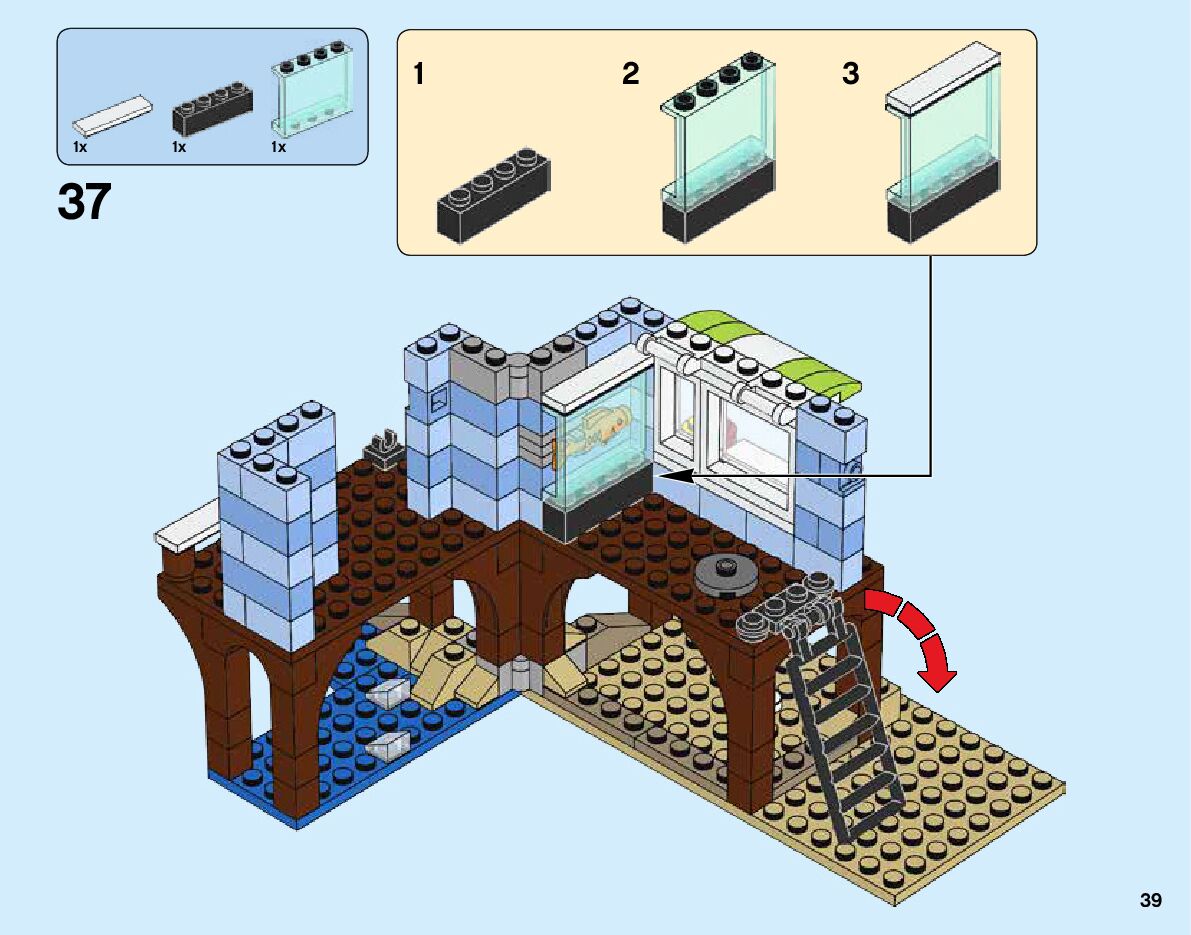 1x
1x
1x

37

1
2
3

39