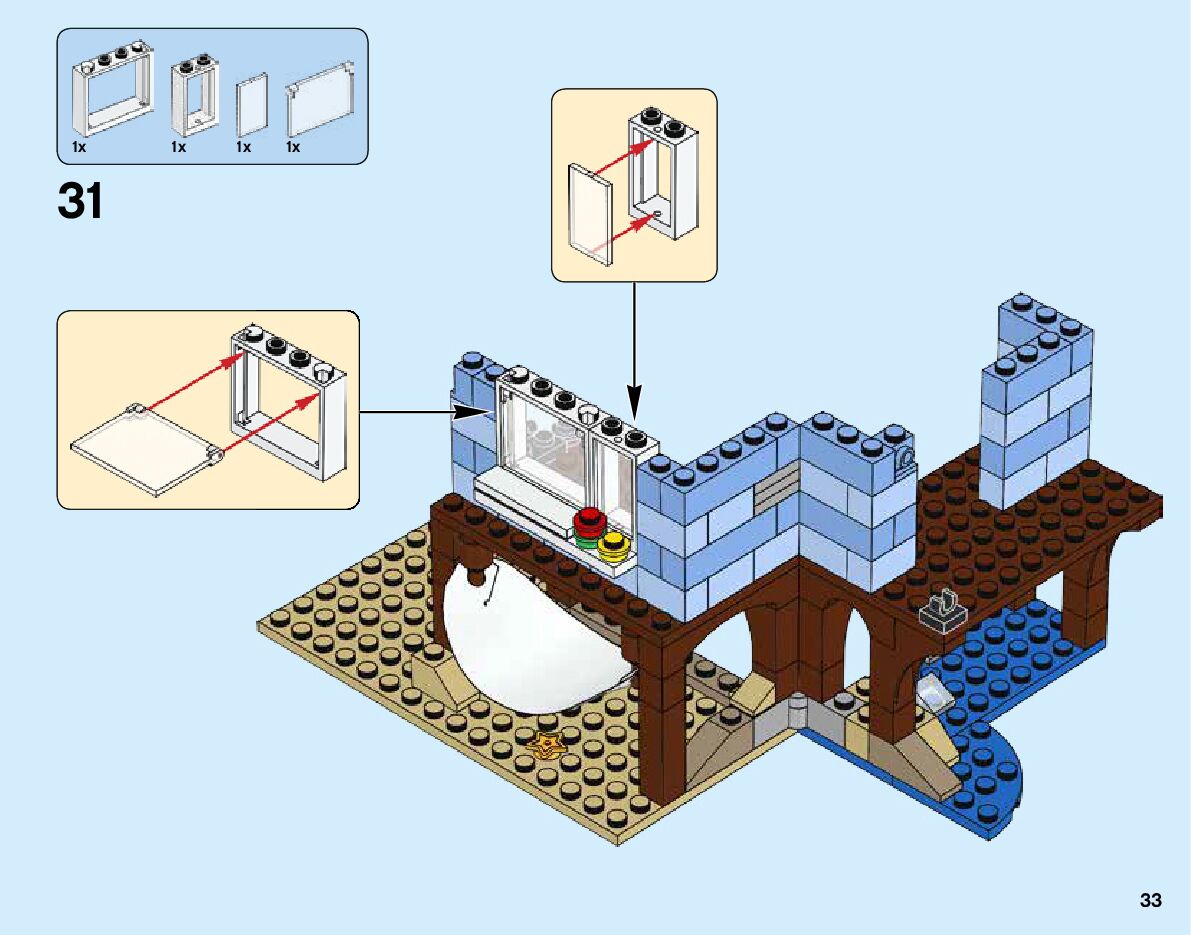 1x 1x 1x 1x

31

33