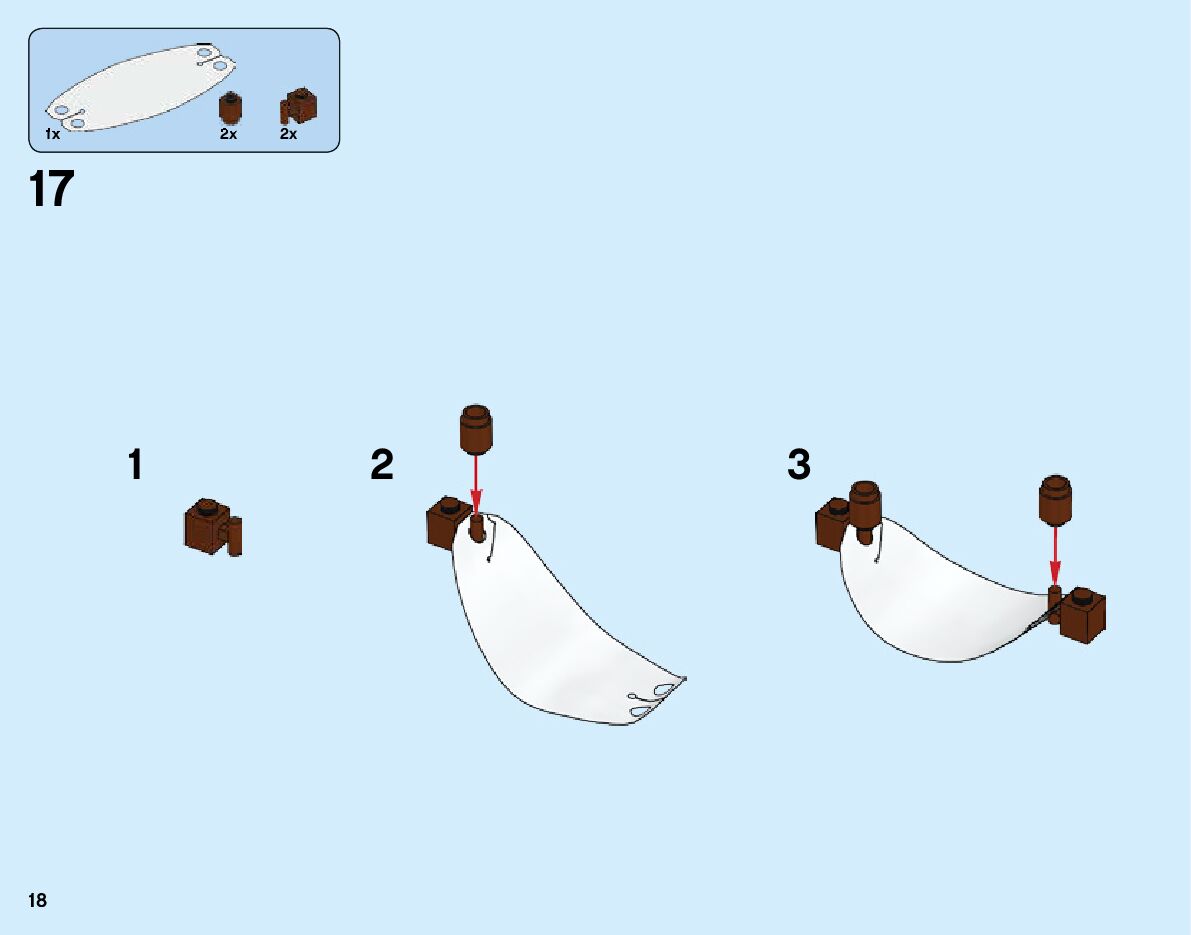 1x 2x 2x

17

1

2

3

18