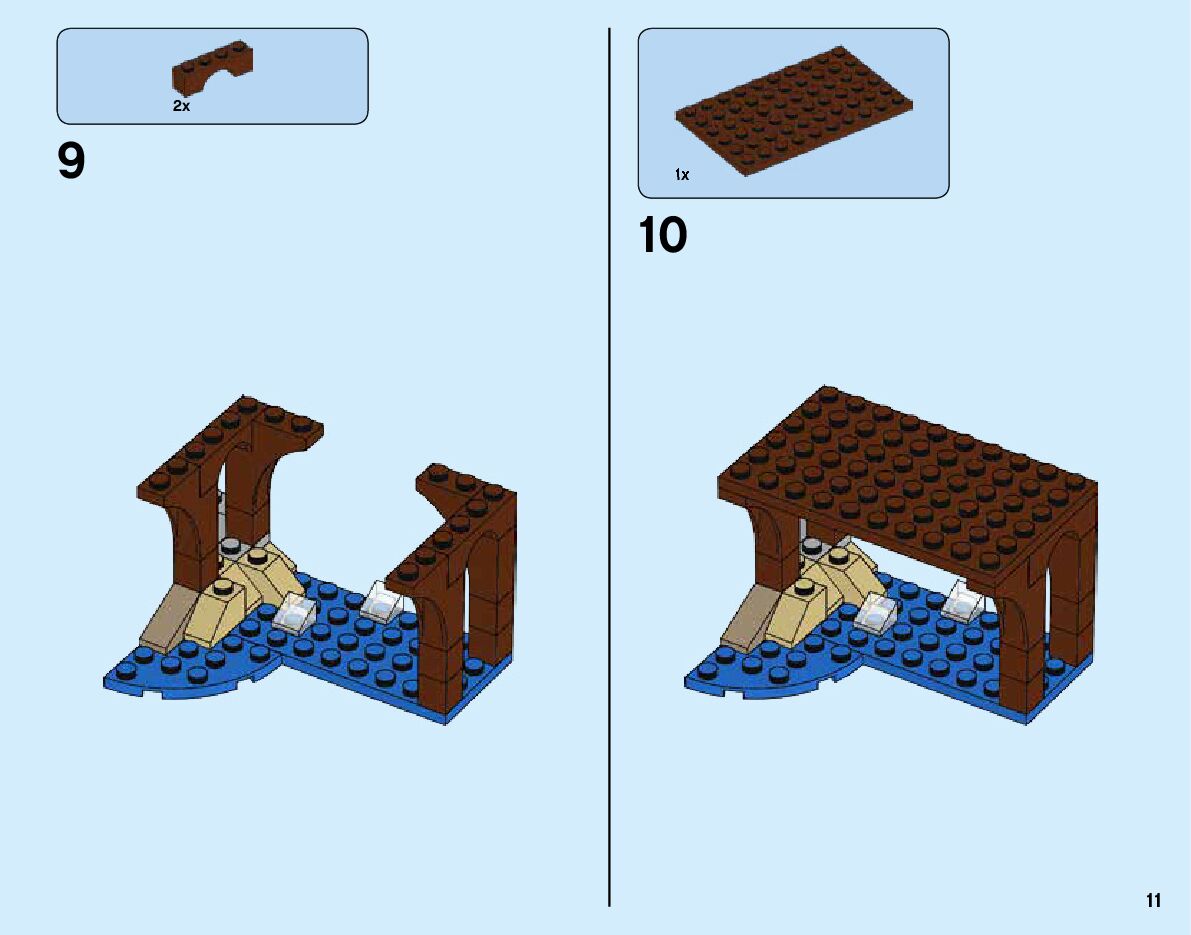 2x

9

1x

10

11