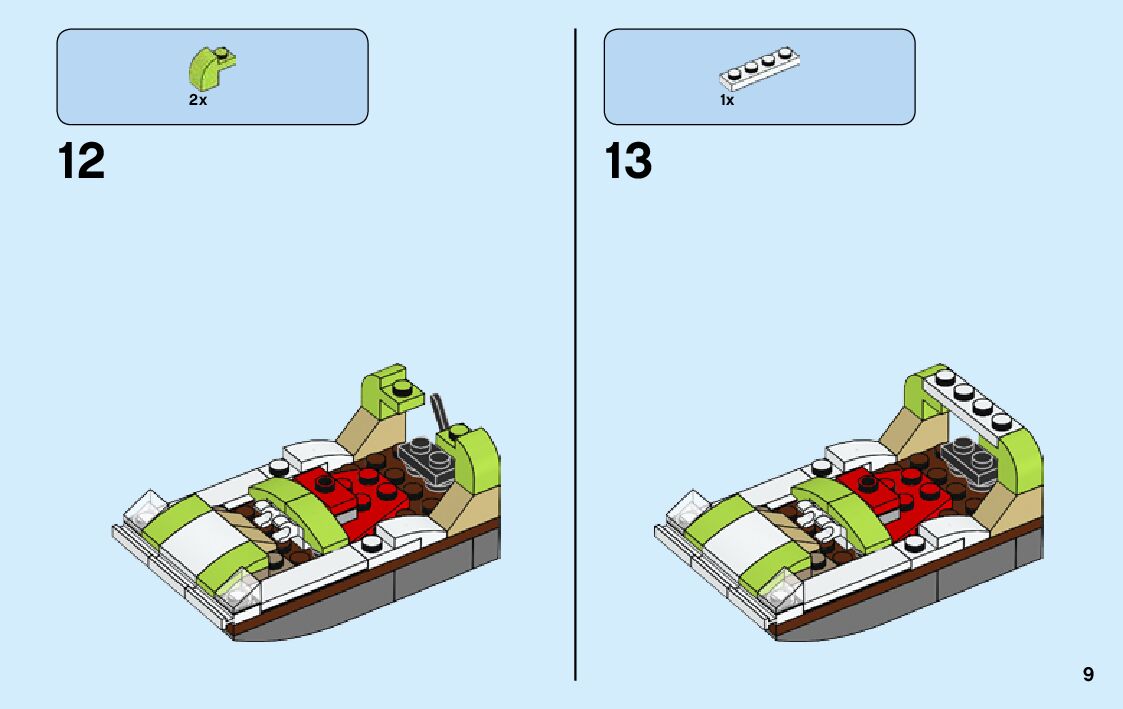 2x

12

1x

13

9