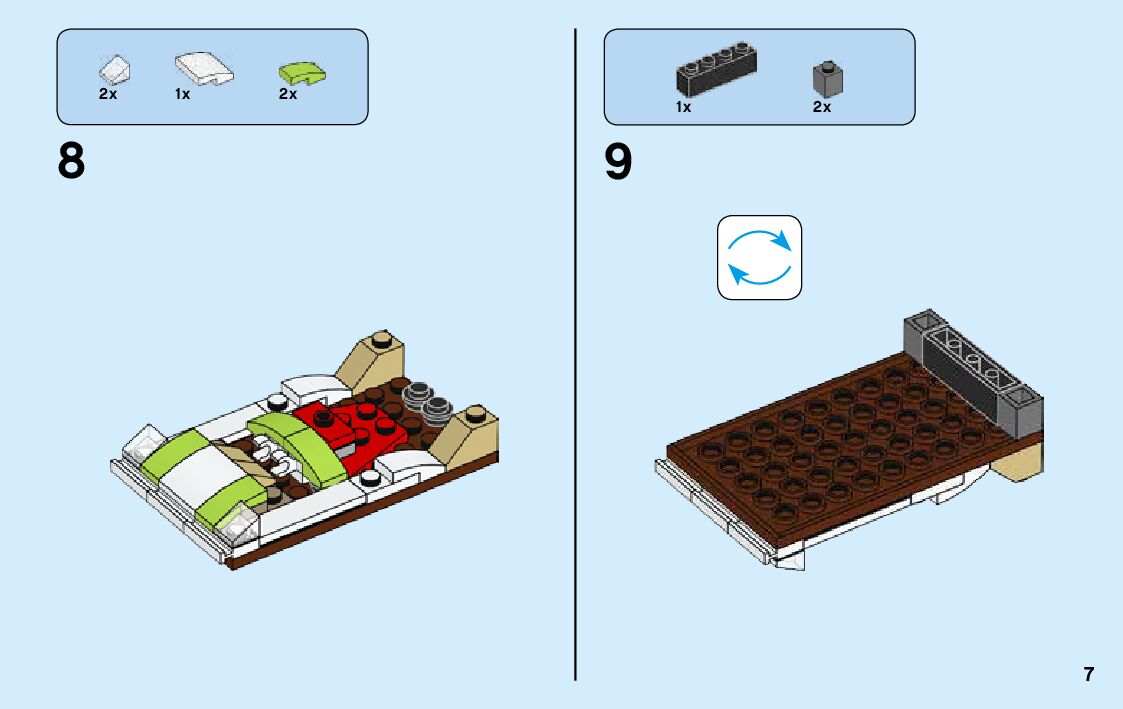 2x 1x 2x

8

1x 2x

9

7