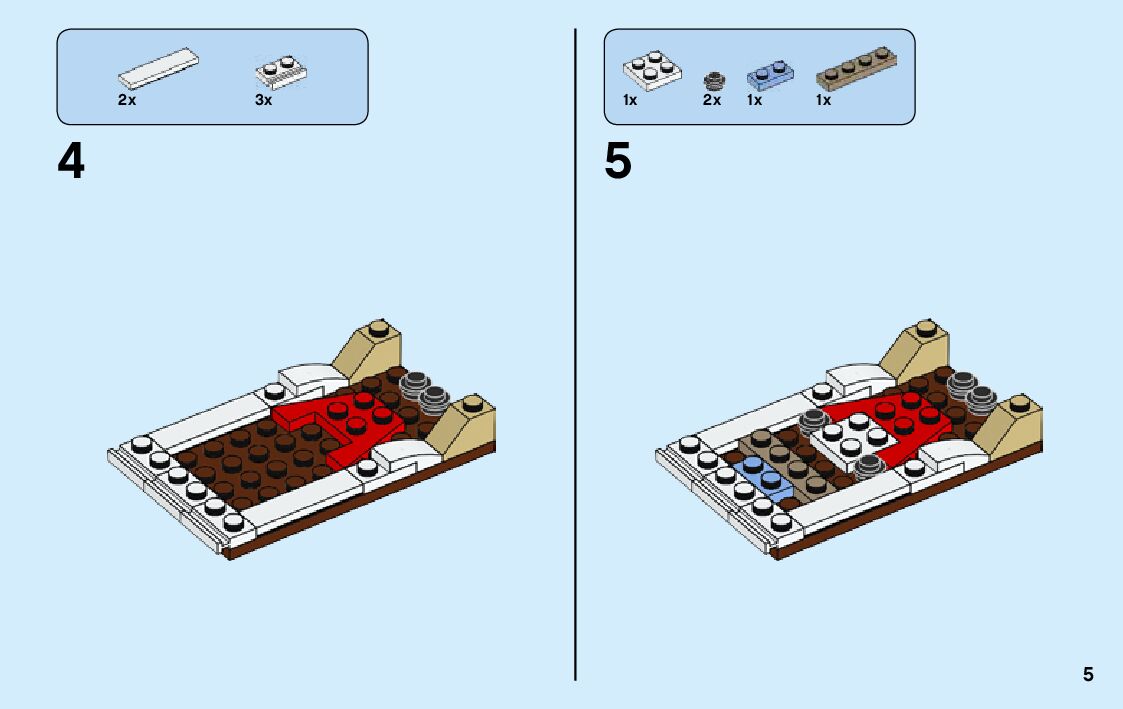 2x 3x

4

1x 2x 1x 1x

5

5