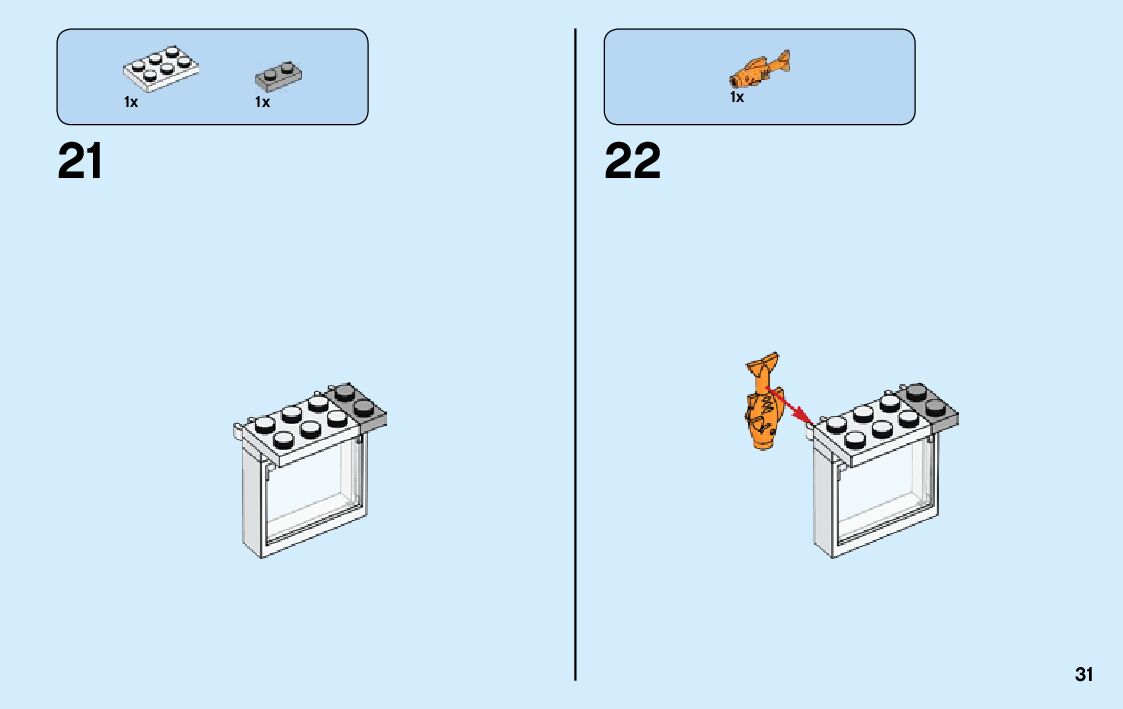 1x 1x

21

1x

22

31