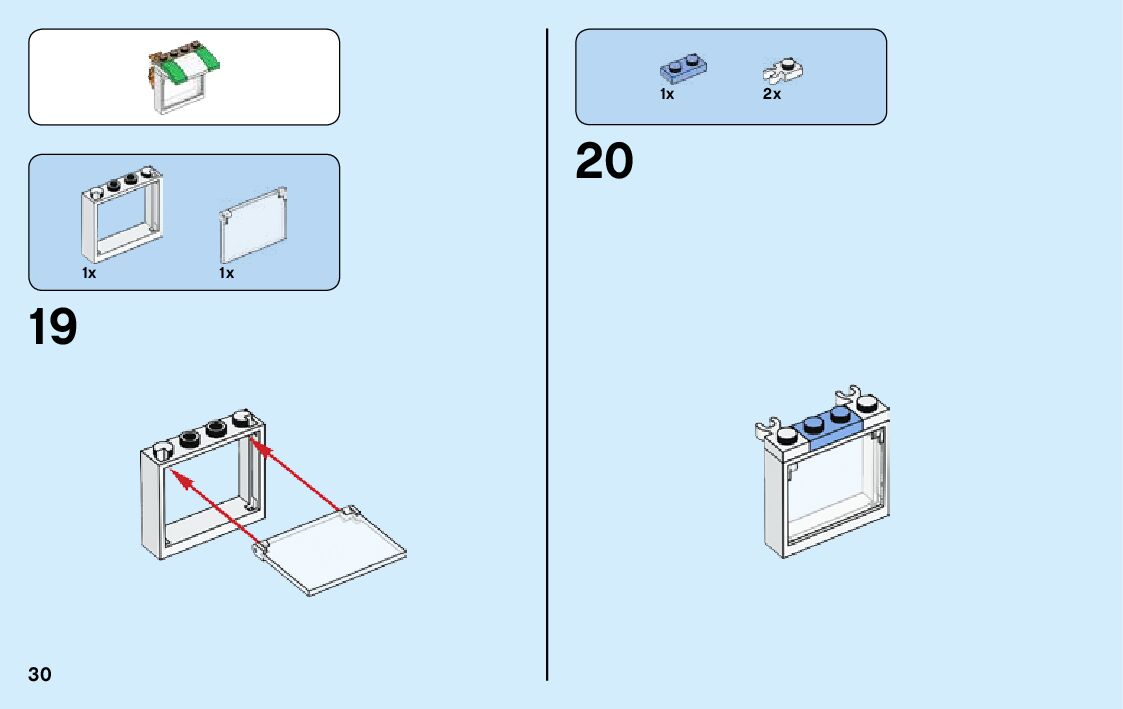 1x

1x

19

30

1x

2x

20