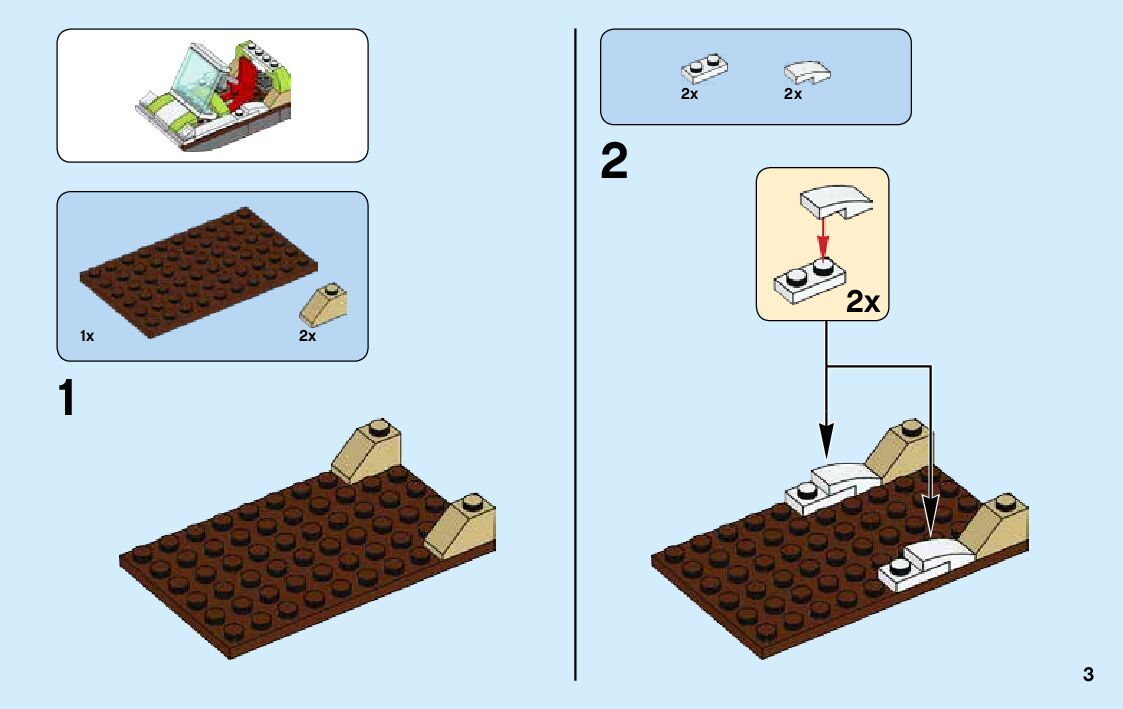 1x

2x

1

2x

2x

2

2x

3