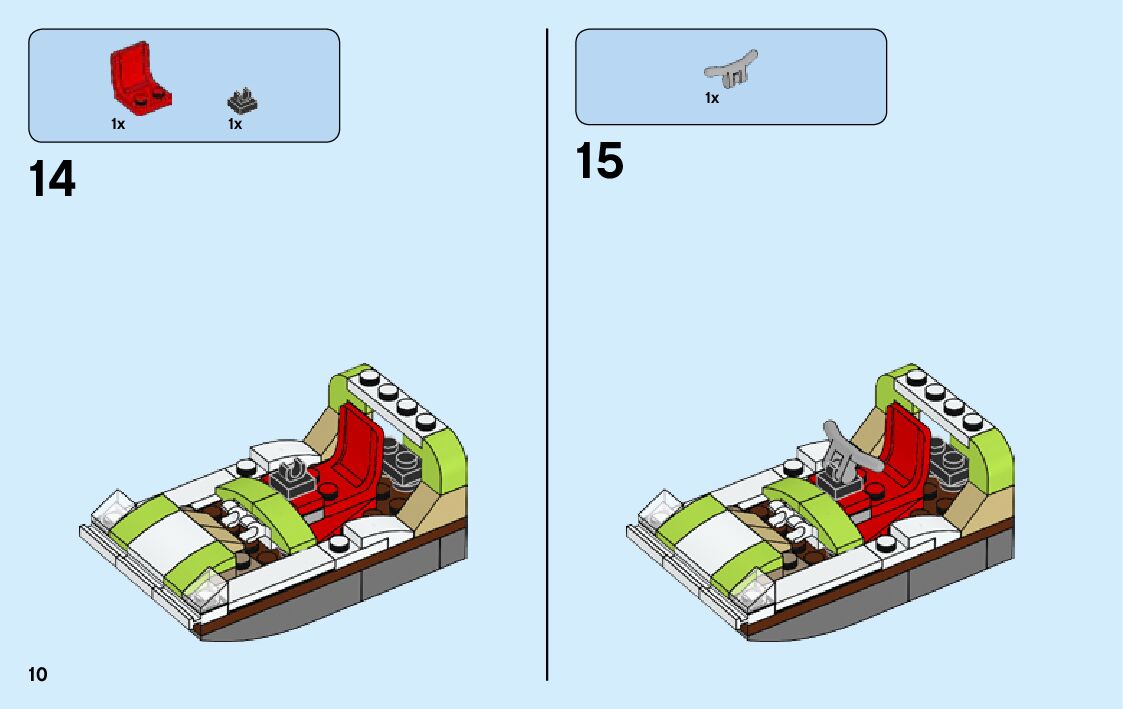 1x 1x

14

1x

15

10