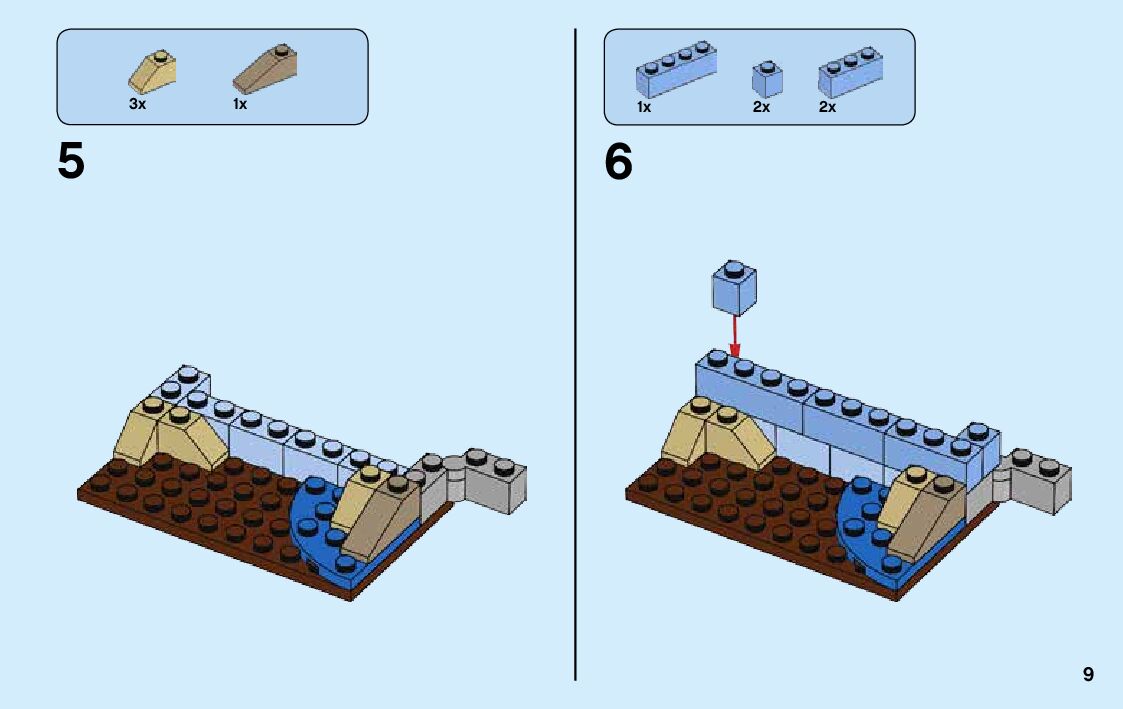 3x 1x

5

1x 2x 2x

6

9