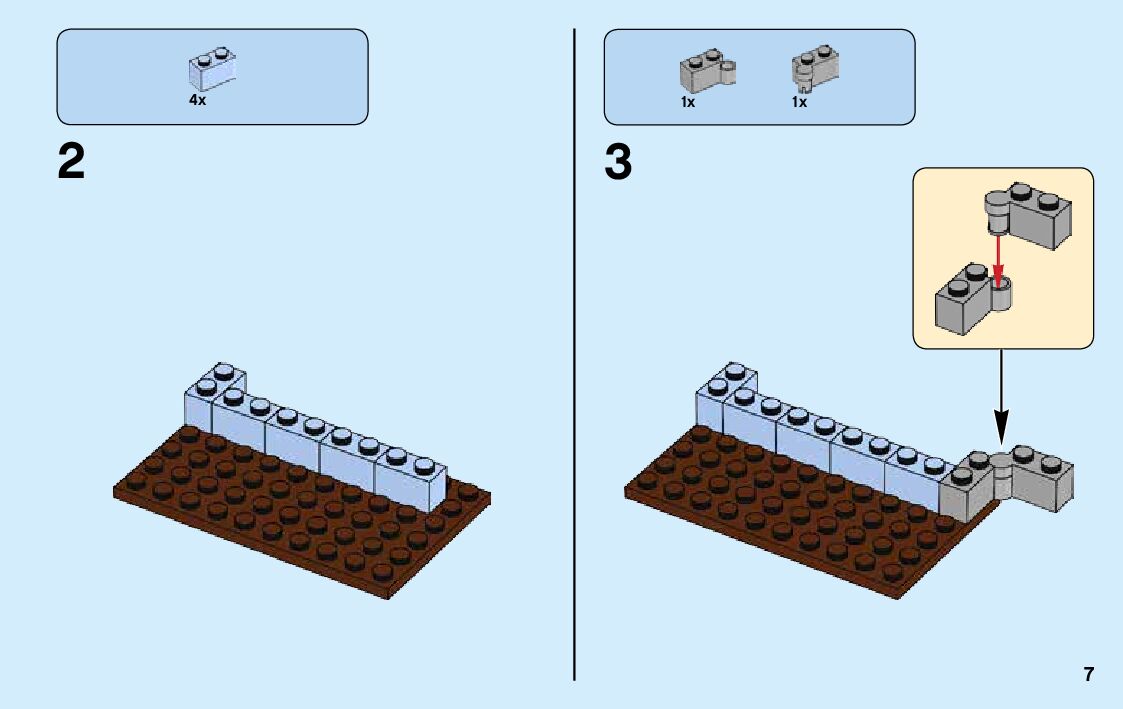 4x

2

1x 1x

3

7