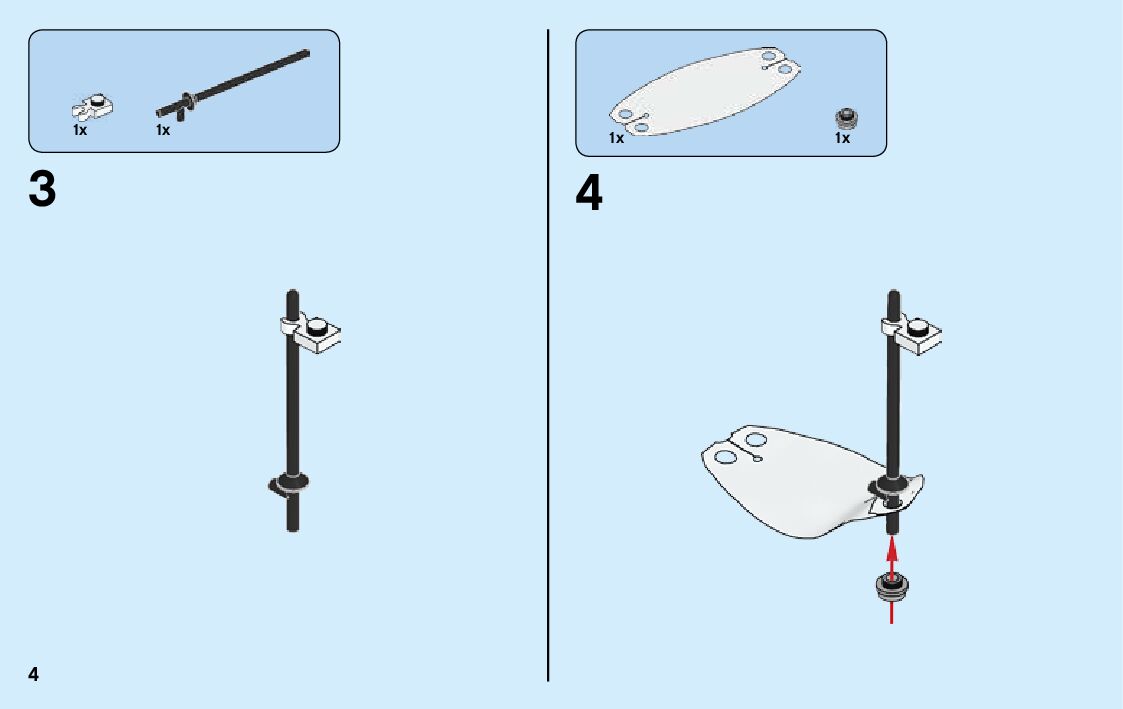 1x 1x

3

1x 1x

4

4