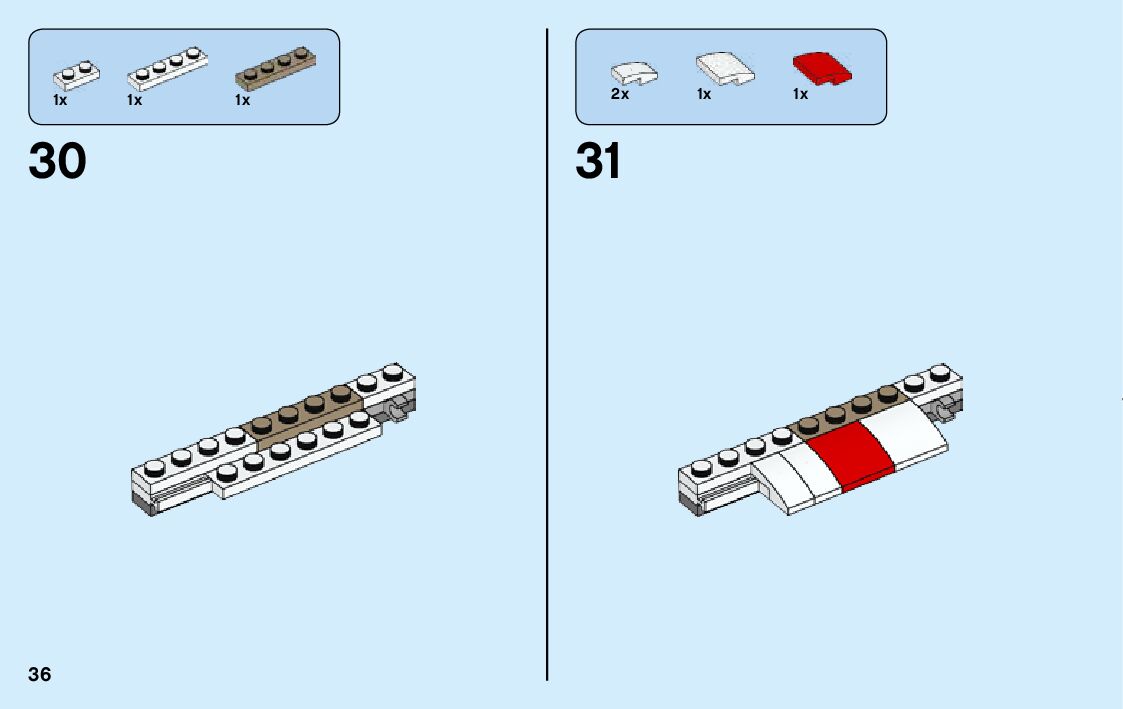 1x 1x 1x

30

2x 1x 1x

31

36